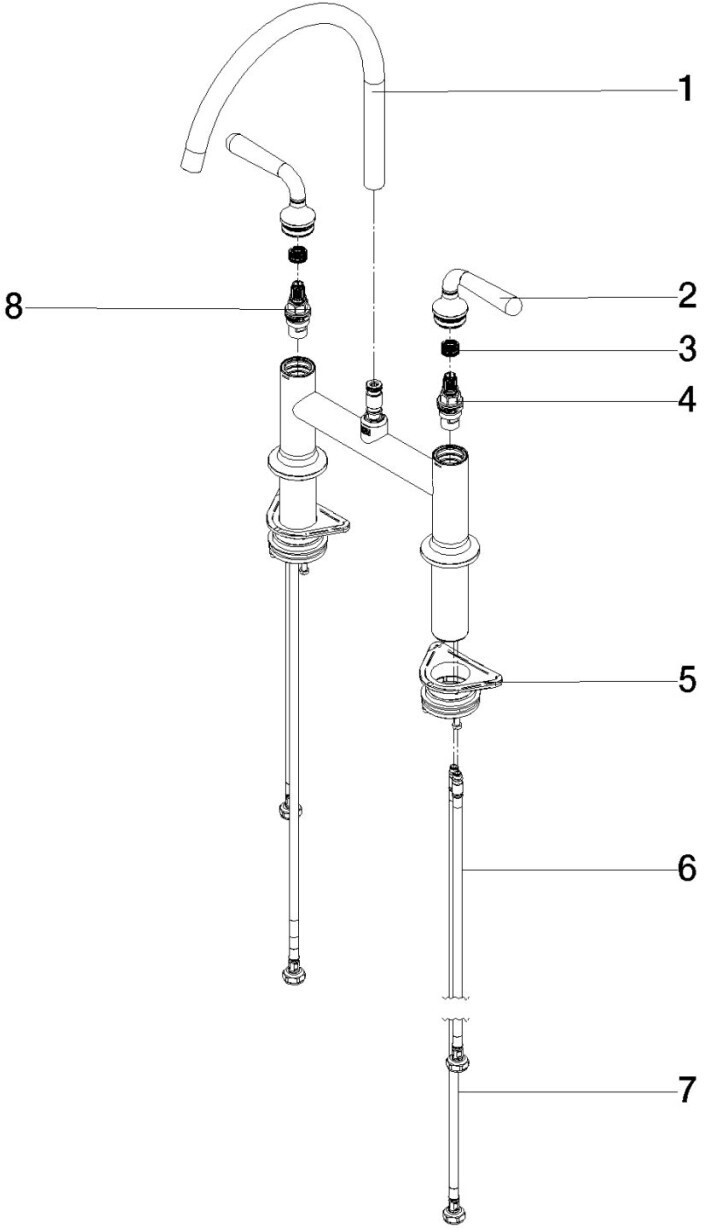 1
8
2
3
4
5
6
7