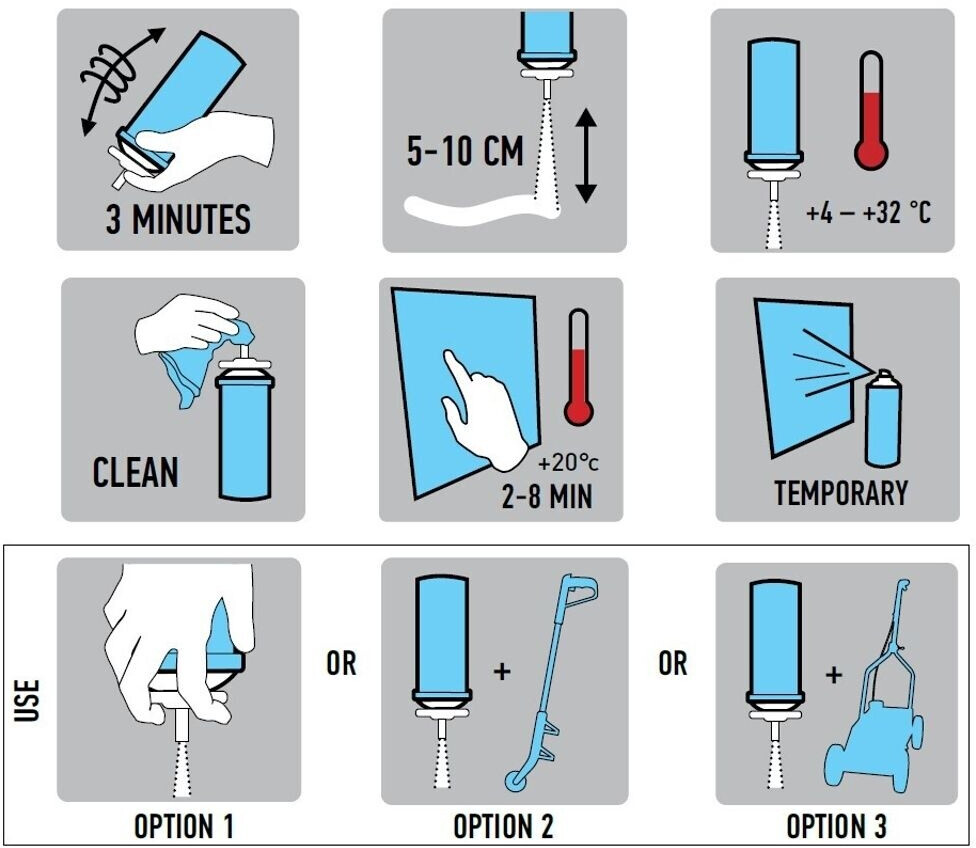 3 MINUTES

5-10 CM

+4 – +32 °C

CLEAN

+20°c
2-8 MIN

TEMPORARY

USE

OPTION 1

OR

+

OPTION 2

OR

+

OPTION 3