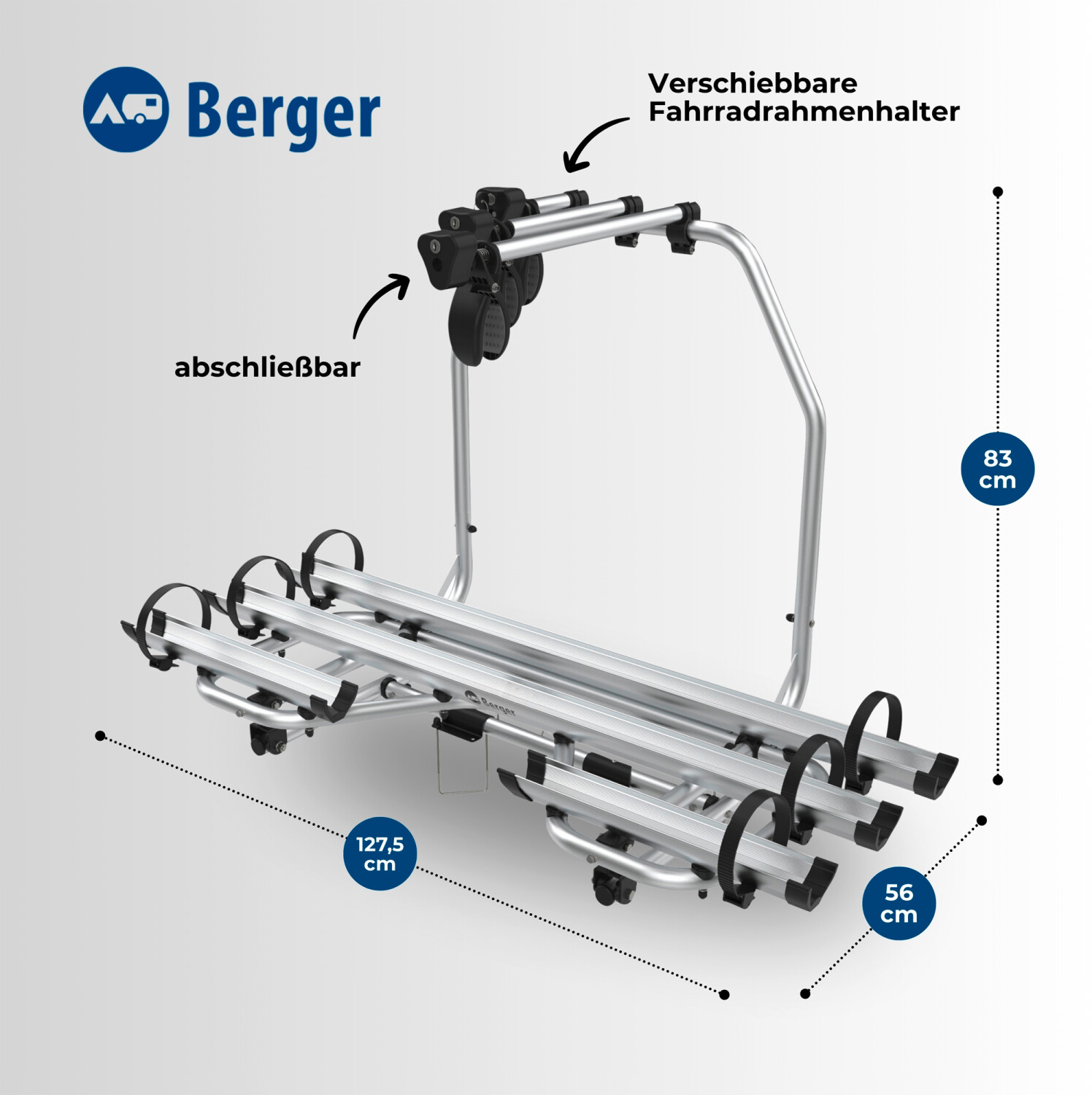 Berger

Verschiebbare Fahrradrahmenhalter

abschließbar

83 cm

Berger

127,5 cm

56 cm