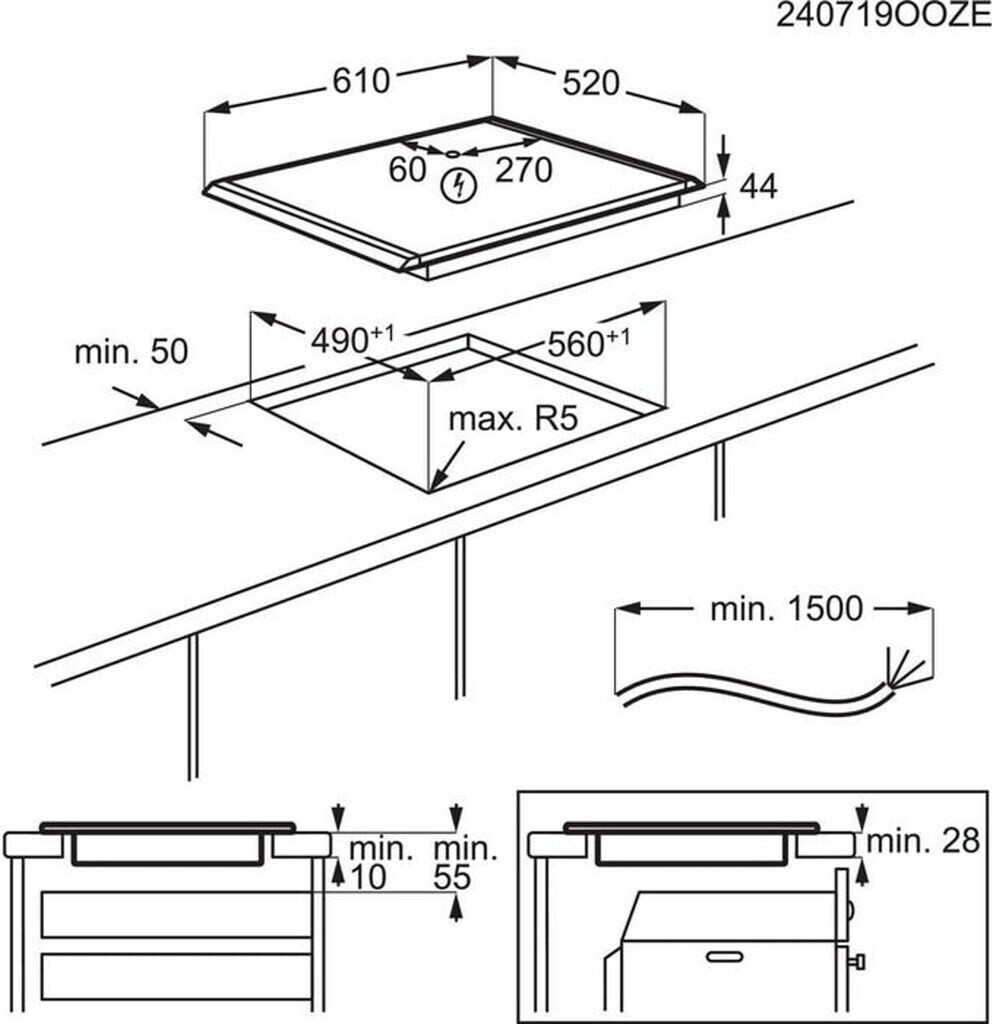 240719OOZE

610
520
60
270
44

min. 50
$490^{+1}$
$560^{+1}$
max. R5

min. 1500

min. 10
min. 55

min. 28