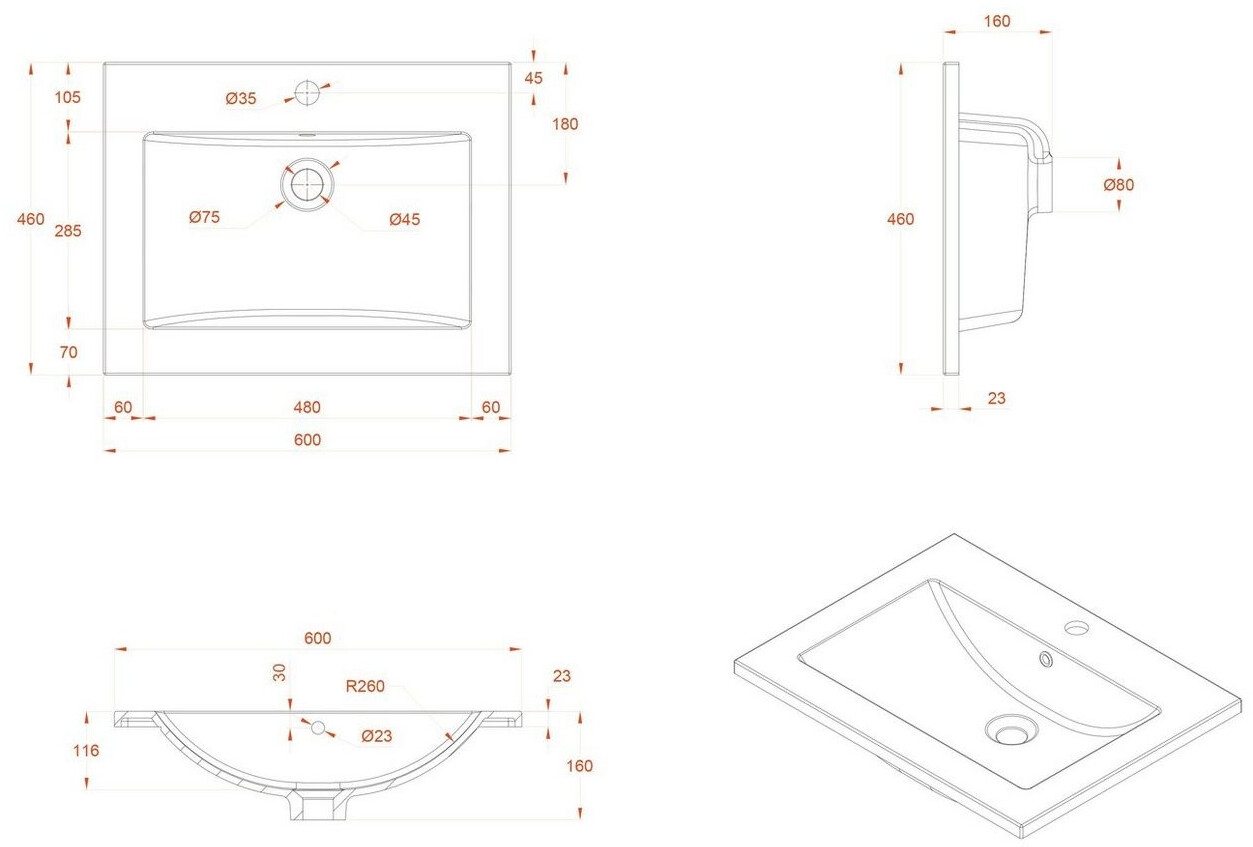 105
Ø35
45
180
460
285
Ø75
Ø45
70
60
480
60
600

160
460
Ø80
23

600
30
R260
23
116
Ø23
160