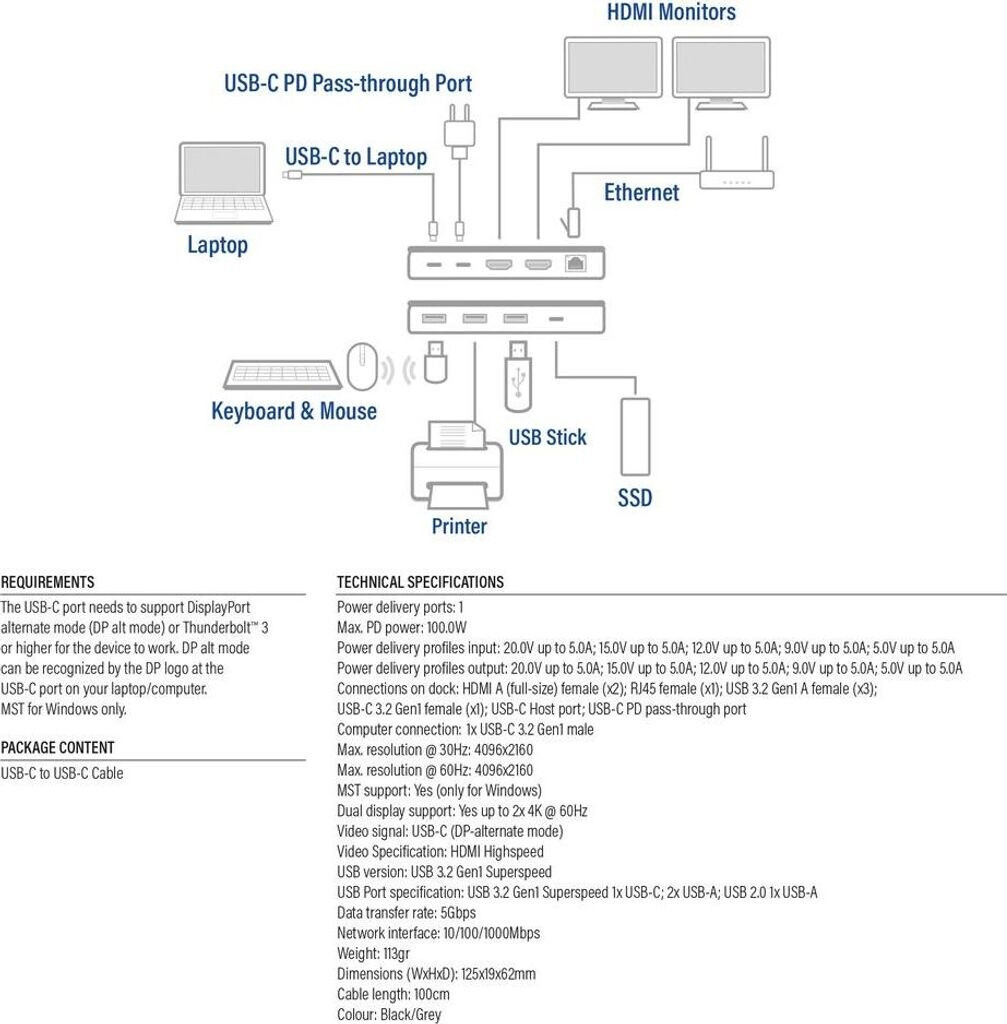 HDMI Monitors

USB-C PD Pass-through Port

USB-C to Laptop

Ethernet

Laptop

Keyboard & Mouse

USB Stick

SSD

Printer

REQUIREMENTS

The USB-C port needs to support DisplayPort alternate mode (DP alt mode) or Thunderbolt™ 3 or higher for the device to work. DP alt mode can be recognized by the DP logo at the USB-C port on your laptop/computer. MST for Windows only.

PACKAGE CONTENT

USB-C to USB-C Cable

TECHNICAL SPECIFICATIONS

Power delivery ports: 1
Max. PD power: 100.0W
Power delivery profiles input: 20.0V up to 5.0A; 15.0V up to 5.0A; 12.0V up to 5.0A; 9.0V up to 5.0A; 5.0V up to 5.0A
Power delivery profiles output: 20.0V up to 5.0A; 15.0V up to 5.0A; 12.0V up to 5.0A; 9.0V up to 5.0A; 5.0V up to 5.0A
Connections on dock: HDMI A (full-size) female (x2); RJ45 female (x1); USB 3.2 Gen1 A female (x3); USB-C 3.2 Gen1 female (x1); USB-C Host port; USB-C PD pass-through port
Computer connection: 1x USB-C 3.2 Gen1 male
Max. resolution @ 30Hz: 4096x2160
Max. resolution @ 60Hz: 4096x2160
MST support: Yes (only for Windows)
Dual display support: Yes up to 2x 4K @ 60Hz
Video signal: USB-C (DP-alternate mode)
Video Specification: HDMI Highspeed
USB version: USB 3.2 Gen1 Superspeed
USB Port specification: USB 3.2 Gen1 Superspeed 1x USB-C; 2x USB-A; USB 2.0 1x USB-A
Data transfer rate: 5Gbps
Network interface: 10/100/1000Mbps
Weight: 113gr
Dimensions (WxHxD): 125x19x62mm
Cable length: 100cm
Colour: Black/Grey