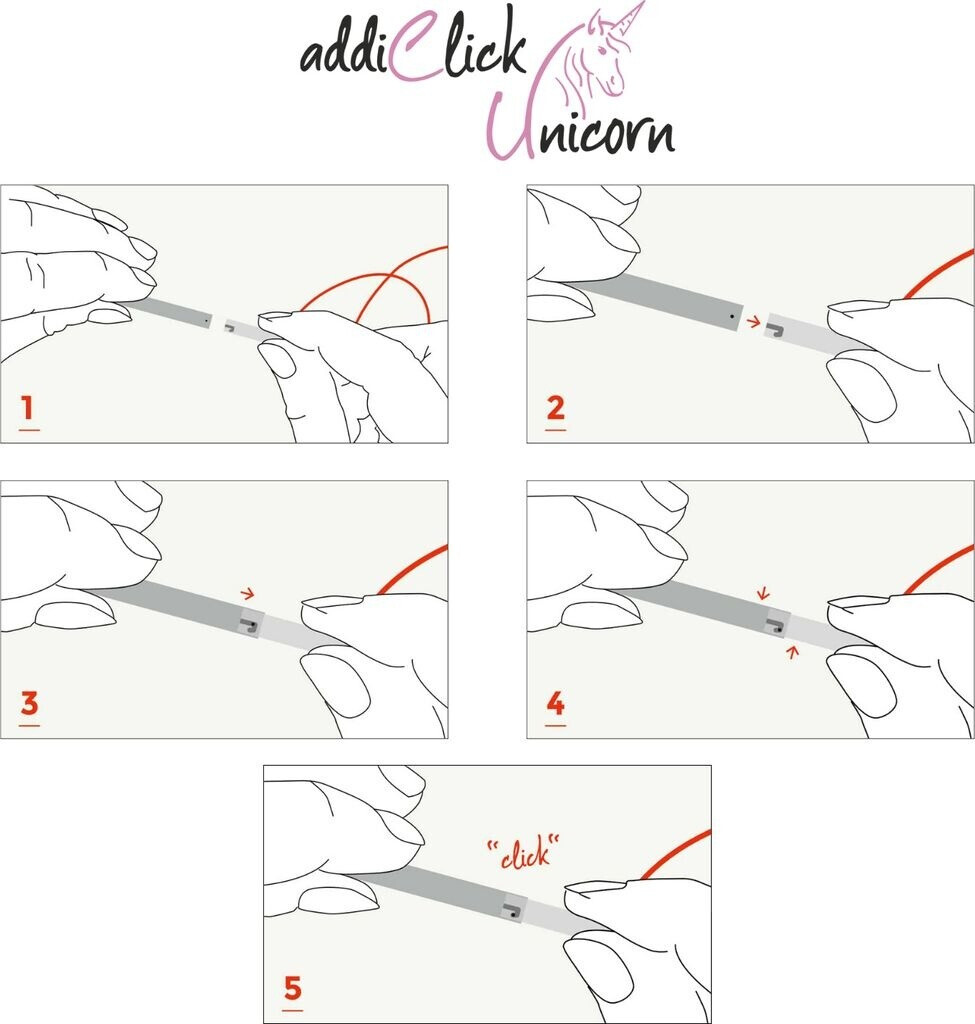 addiClick
Unicorn

1

2

3

4

"click"

5