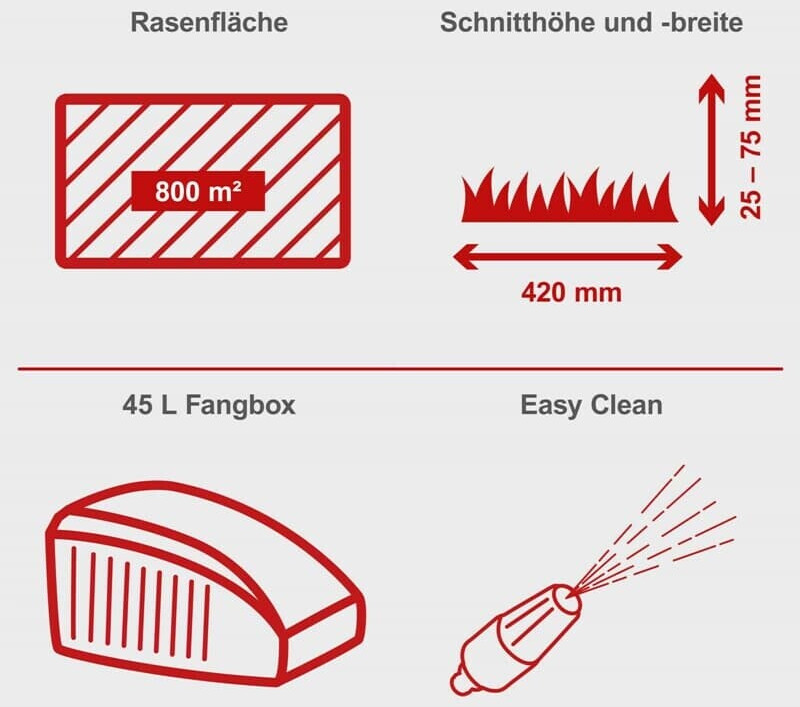 Rasenfläche

800 m²

Schnitthöhe und -breite

25 – 75 mm

420 mm

45 L Fangbox

Easy Clean