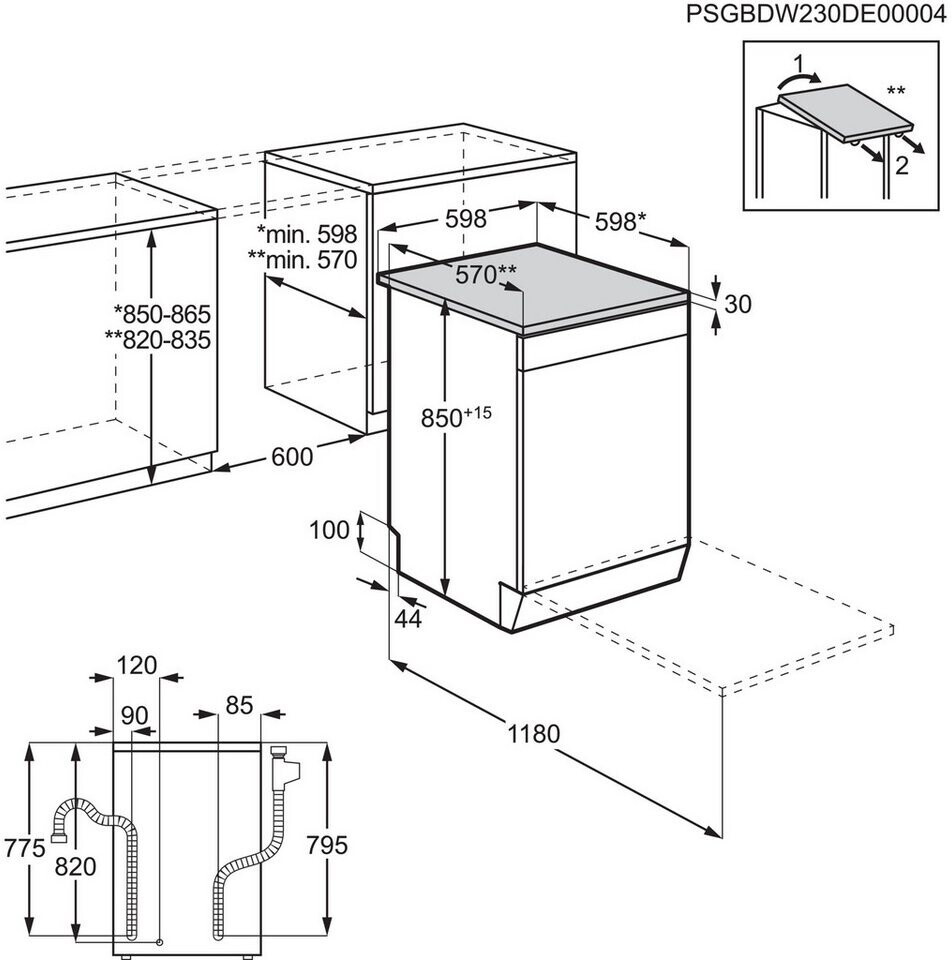 PSGBDW230DE00004

1
**
2

*min. 598
**min. 570
598
598*
570**
30
*850-865
**820-835
$850^{+15}$
600
100
44
1180

120
90
85
775
820
795