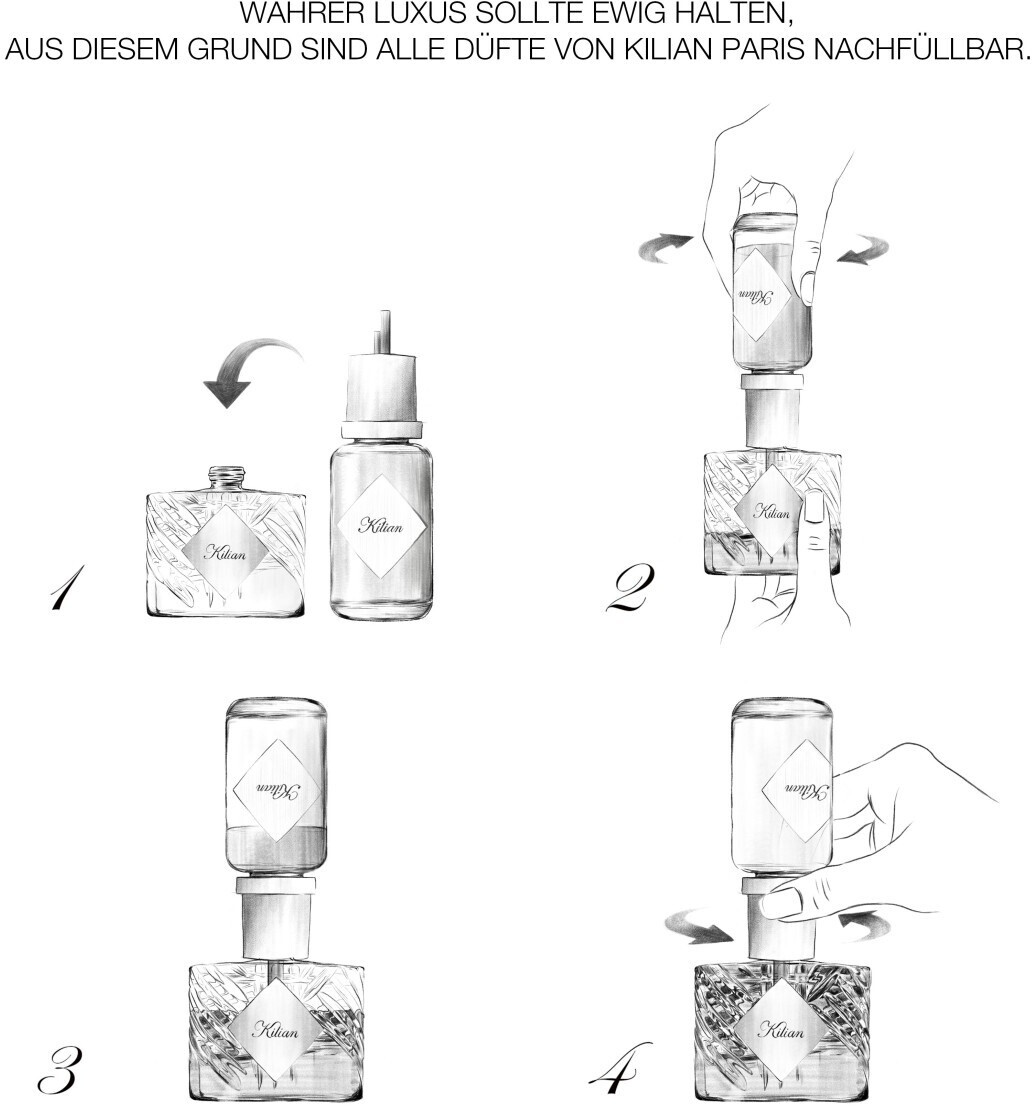 WAHRER LUXUS SOLLTE EWIG HALTEN,
AUS DIESEM GRUND SIND ALLE DÜFTE VON KILIAN PARIS NACHFÜLLBAR.

Kilian

Kilian

1

Kilian

Kilian

2

Kilian

Kilian

3

Kilian

Kilian

4