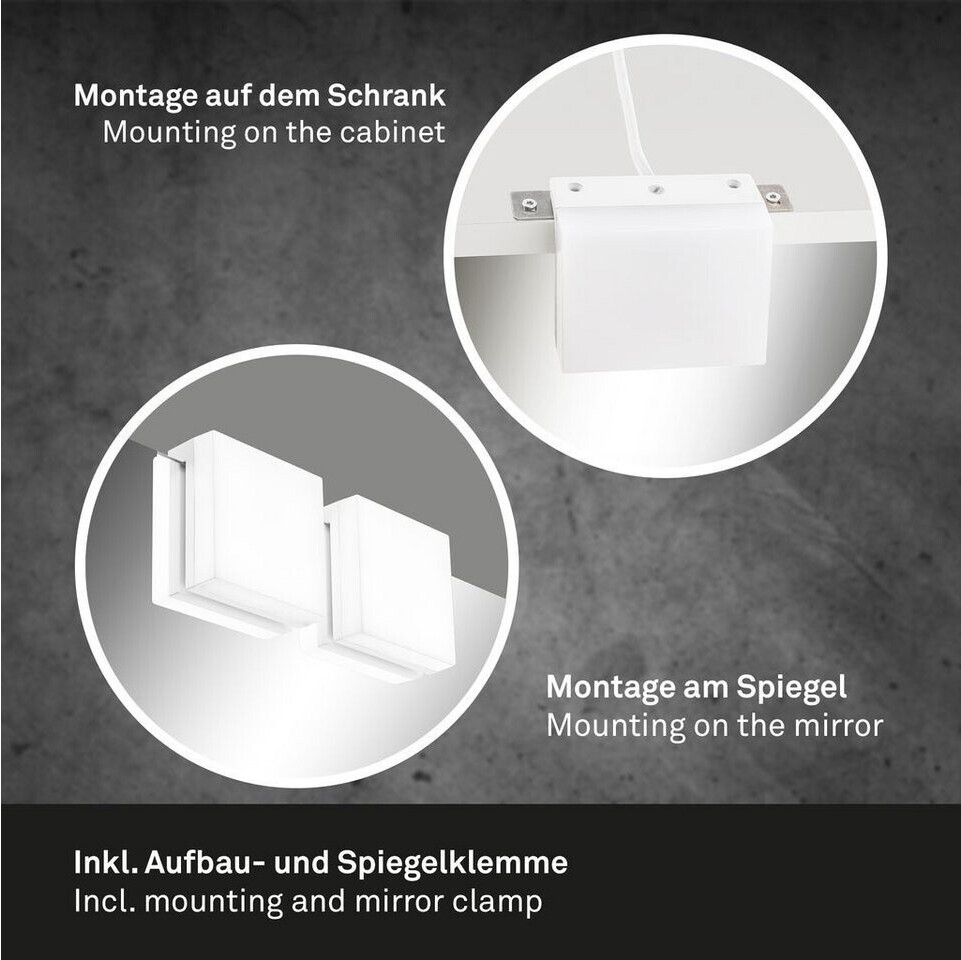 Montage auf dem Schrank
Mounting on the cabinet

Montage am Spiegel
Mounting on the mirror

Inkl. Aufbau- und Spiegelklemme
Incl. mounting and mirror clamp