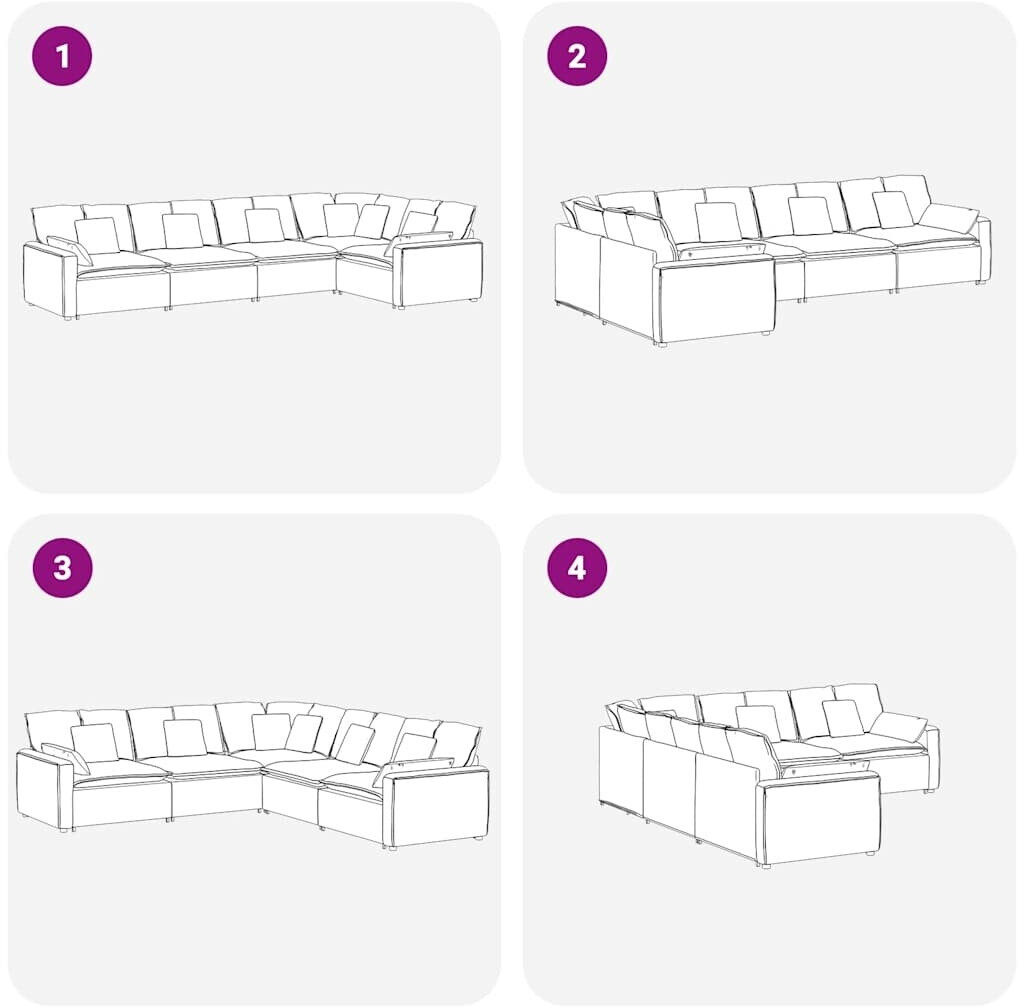 1

2

3

4