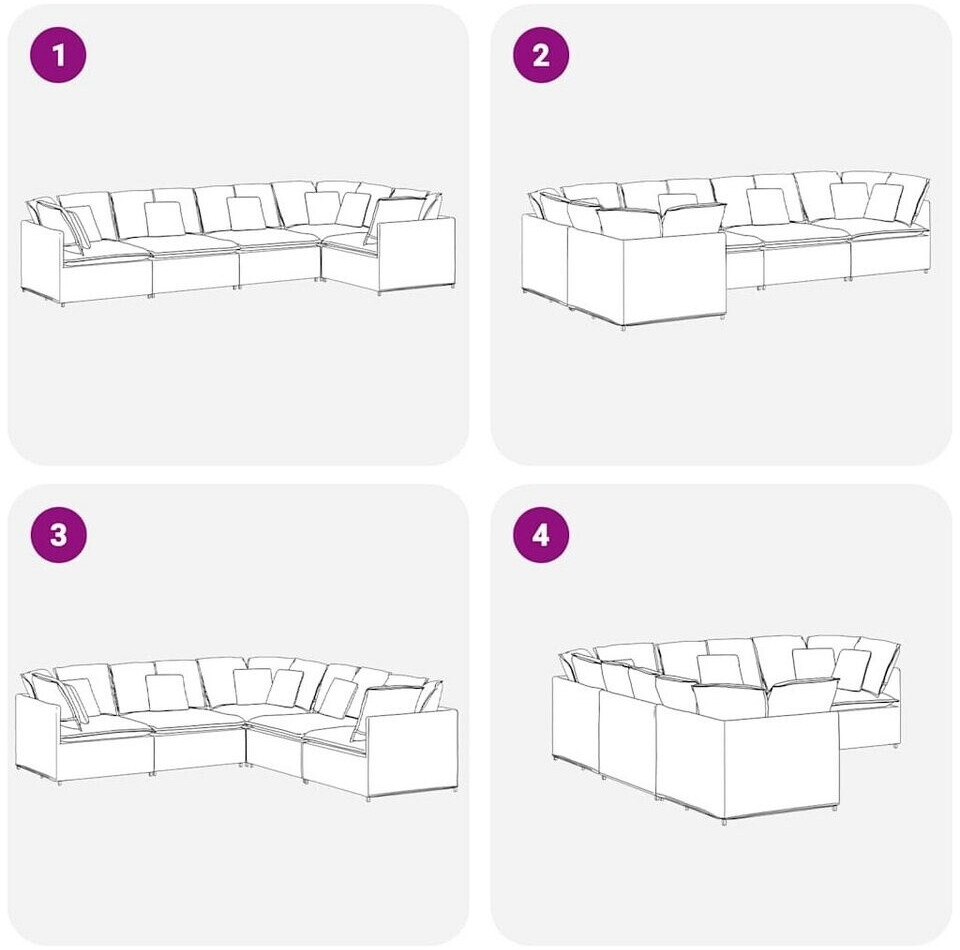 1

2

3

4