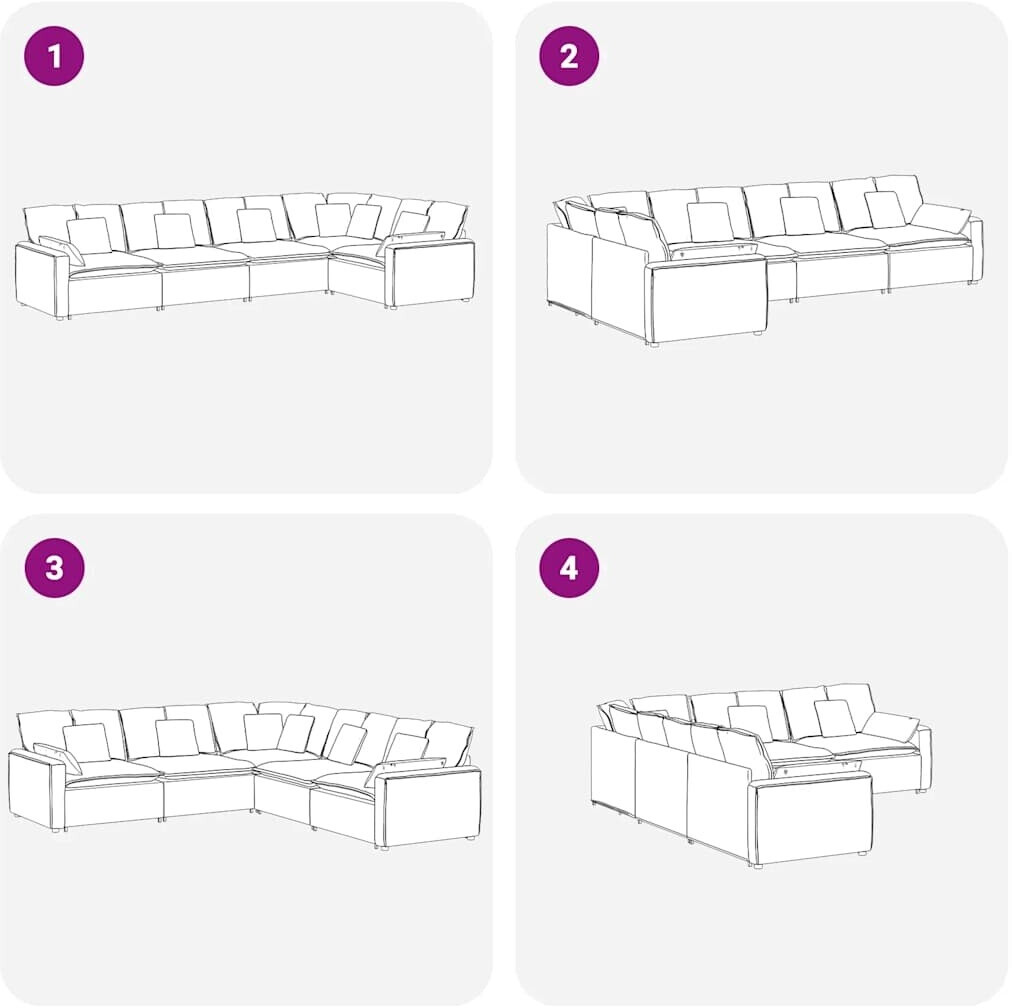 1

2

3

4