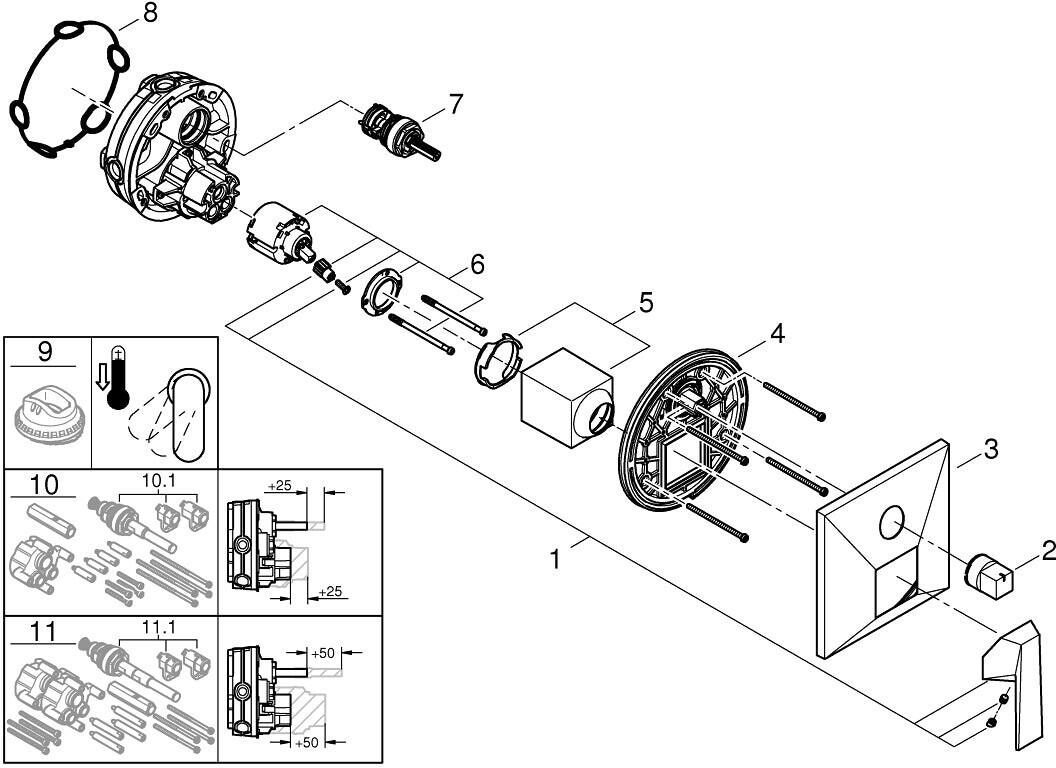 8
7
6
5
4
3
2
1
9
10
10.1
+25
+25
11
11.1
+50
+50