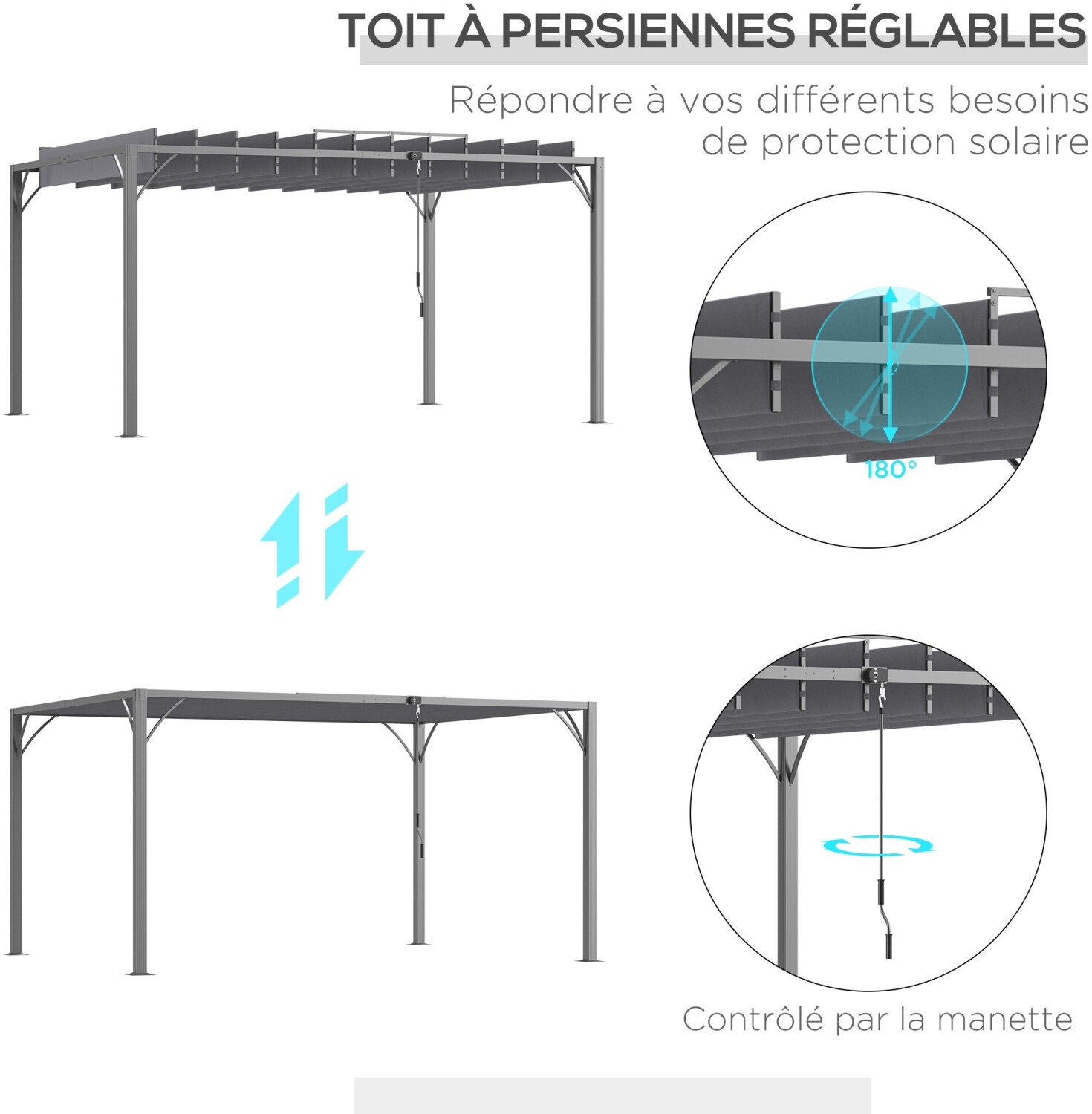 TOIT À PERSIENNES RÉGLABLES

Répondre à vos différents besoins de protection solaire

180°

Contrôlé par la manette