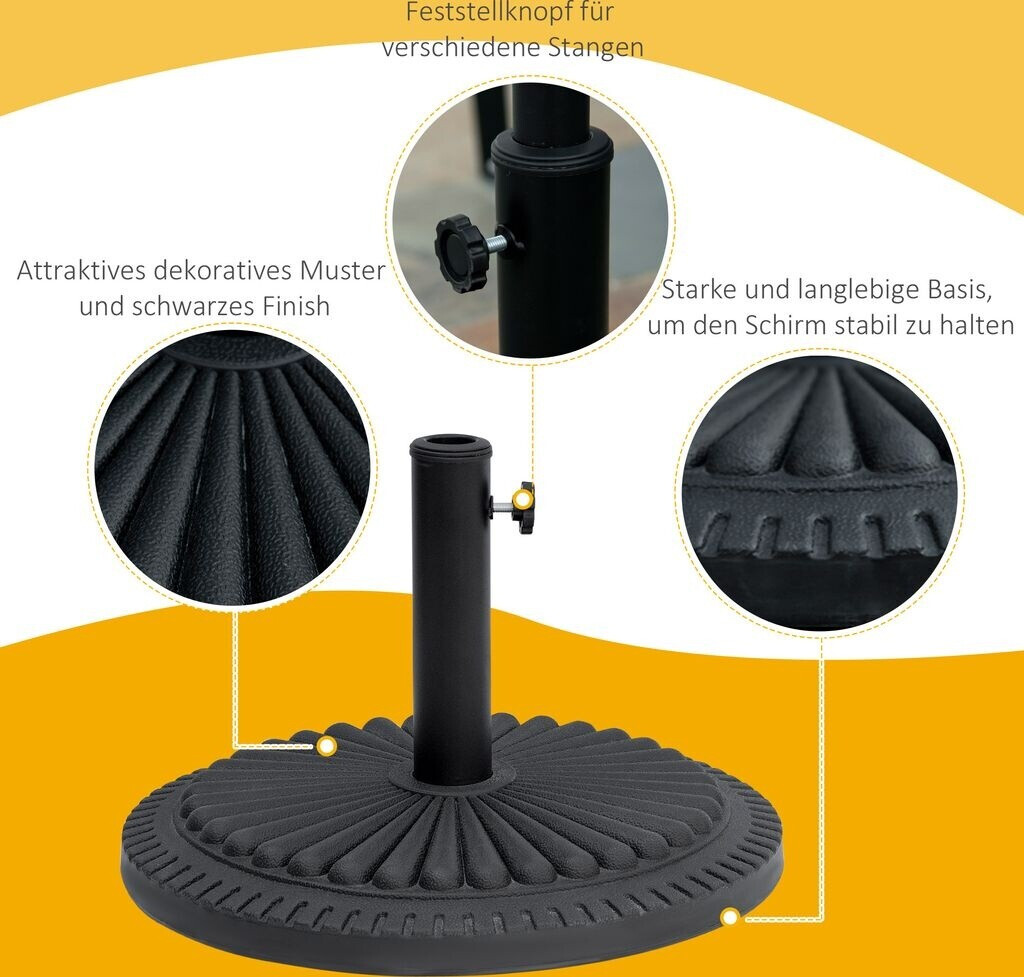 Feststellknopf für verschiedene Stangen

Attraktives dekoratives Muster und schwarzes Finish

Starke und langlebige Basis, um den Schirm stabil zu halten