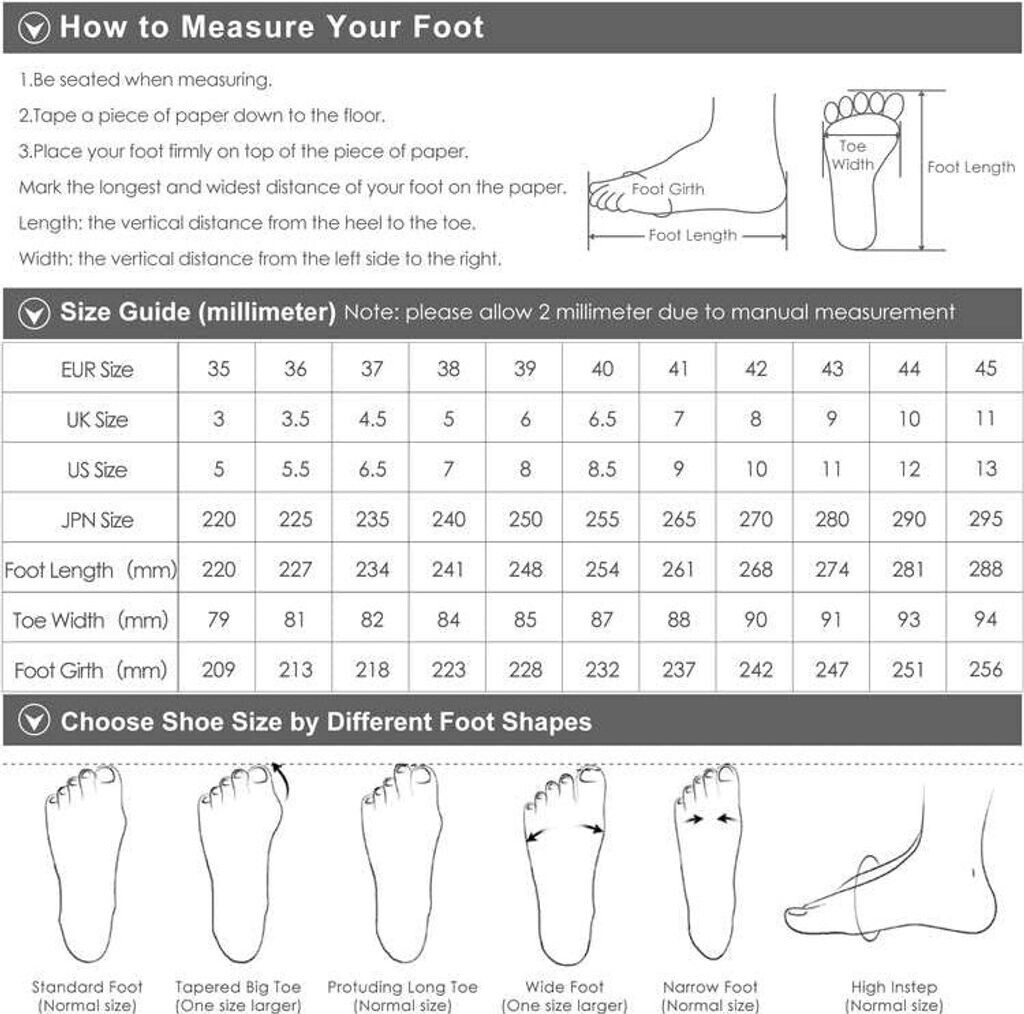 How to Measure Your Foot

1.Be seated when measuring.

2.Tape a piece of paper down to the floor.

3.Place your foot firmly on top of the piece of paper.

Mark the longest and widest distance of your foot on the paper.

Length: the vertical distance from the heel to the toe.

Width: the vertical distance from the left side to the right.

Foot Girth

Foot Length

Toe Width

Foot Length

Size Guide (millimeter) Note: please allow 2 millimeter due to manual measurement

| EUR Size | 35 | 36 | 37 | 38 | 39 | 40 | 41 | 42 | 43 | 44 | 45 |
|---|---|---|---|---|---|---|---|---|---|---|---|
| UK Size | 3 | 3.5 | 4.5 | 5 | 6 | 6.5 | 7 | 8 | 9 | 10 | 11 |
| US Size | 5 | 5.5 | 6.5 | 7 | 8 | 8.5 | 9 | 10 | 11 | 12 | 13 |
| JPN Size | 220 | 225 | 235 | 240 | 250 | 255 | 265 | 270 | 280 | 290 | 295 |
| Foot Length (mm) | 220 | 227 | 234 | 241 | 248 | 254 | 261 | 268 | 274 | 281 | 288 |
| Toe Width (mm) | 79 | 81 | 82 | 84 | 85 | 87 | 88 | 90 | 91 | 93 | 94 |
| Foot Girth (mm) | 209 | 213 | 218 | 223 | 228 | 232 | 237 | 242 | 247 | 251 | 256 |

Choose Shoe Size by Different Foot Shapes

Standard Foot (Normal size)

Tapered Big Toe (One size larger)

Protuding Long Toe (Normal size)

Wide Foot (One size larger)

Narrow Foot (Normal size)

High Instep (Normal size)