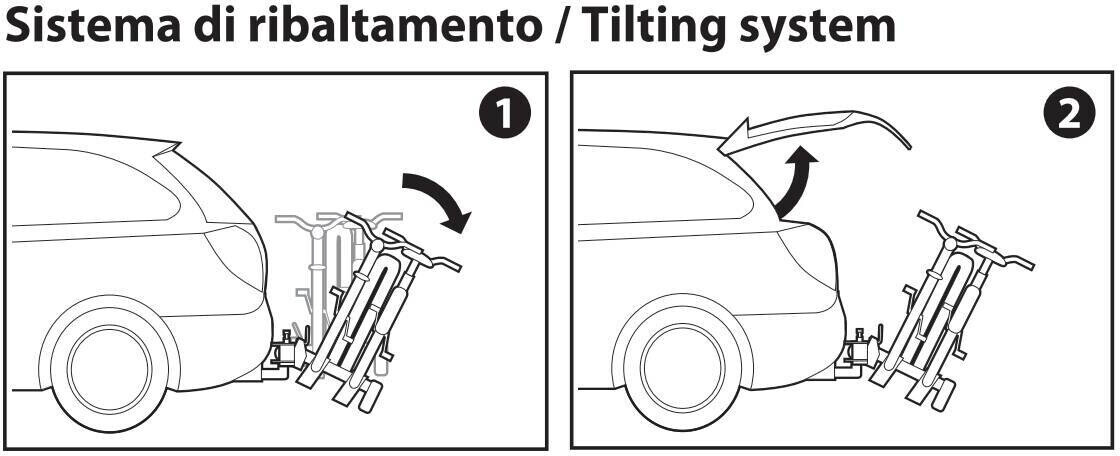 Sistema di ribaltamento / Tilting system

1

2