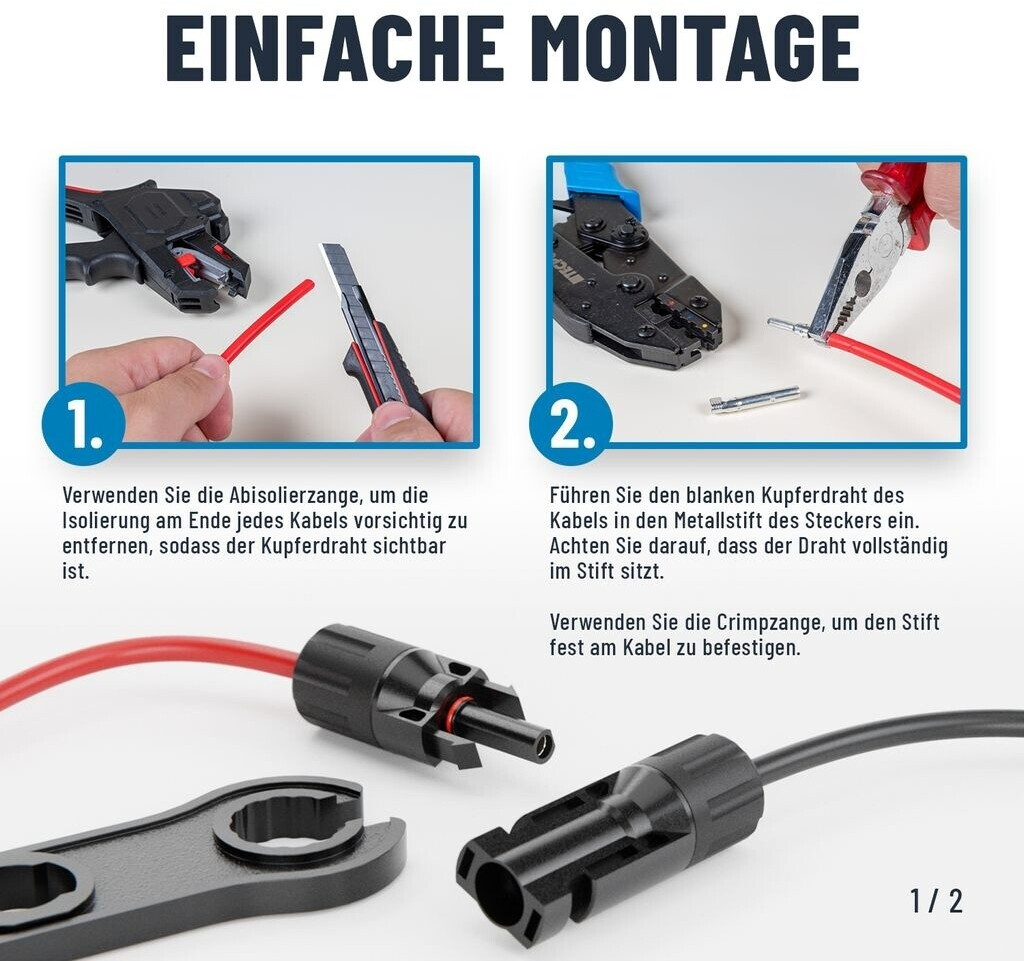 EINFACHE MONTAGE

1.

Verwenden Sie die Abisolierzange, um die Isolierung am Ende jedes Kabels vorsichtig zu entfernen, sodass der Kupferdraht sichtbar ist.

2.

Führen Sie den blanken Kupferdraht des Kabels in den Metallstift des Steckers ein. Achten Sie darauf, dass der Draht vollständig im Stift sitzt.

Verwenden Sie die Crimpzange, um den Stift fest am Kabel zu befestigen.

1 / 2