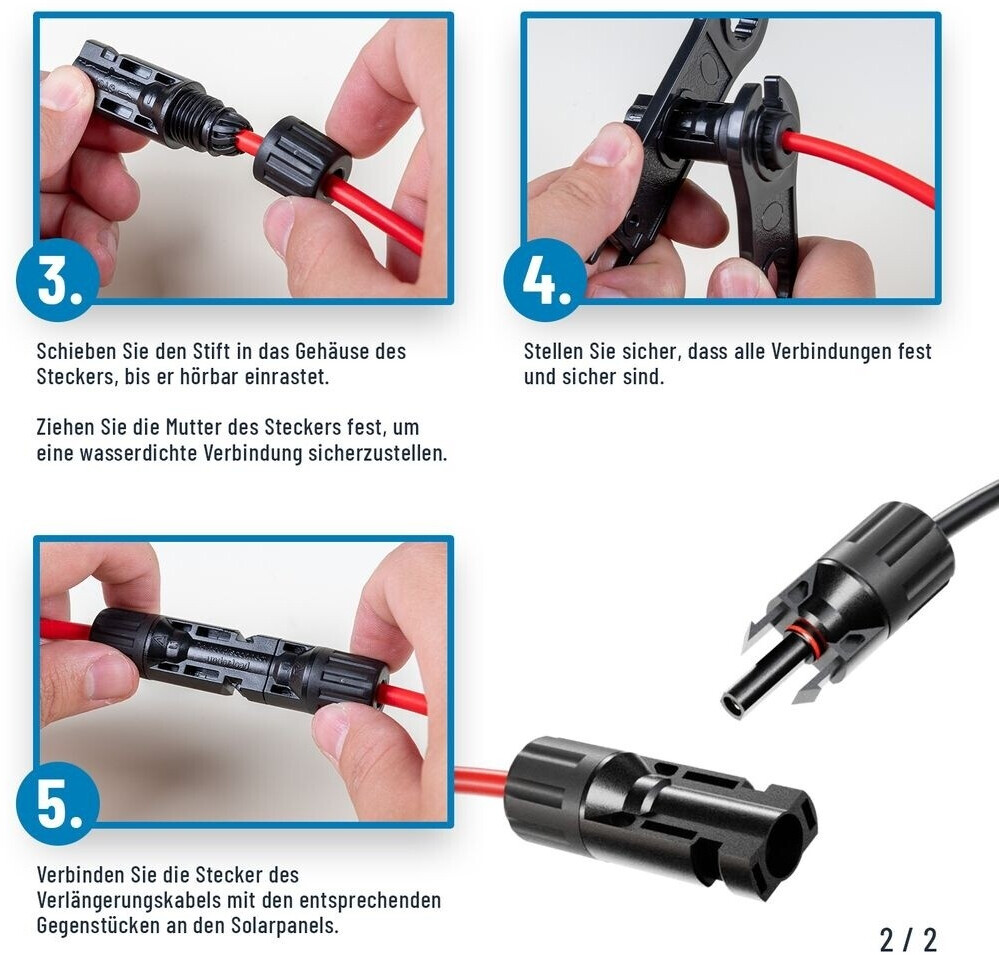 3.

Schieben Sie den Stift in das Gehäuse des Steckers, bis er hörbar einrastet.

Ziehen Sie die Mutter des Steckers fest, um eine wasserdichte Verbindung sicherzustellen.

4.

Stellen Sie sicher, dass alle Verbindungen fest und sicher sind.

5.

Verbinden Sie die Stecker des Verlängerungskabels mit den entsprechenden Gegenstücken an den Solarpanels.

2 / 2