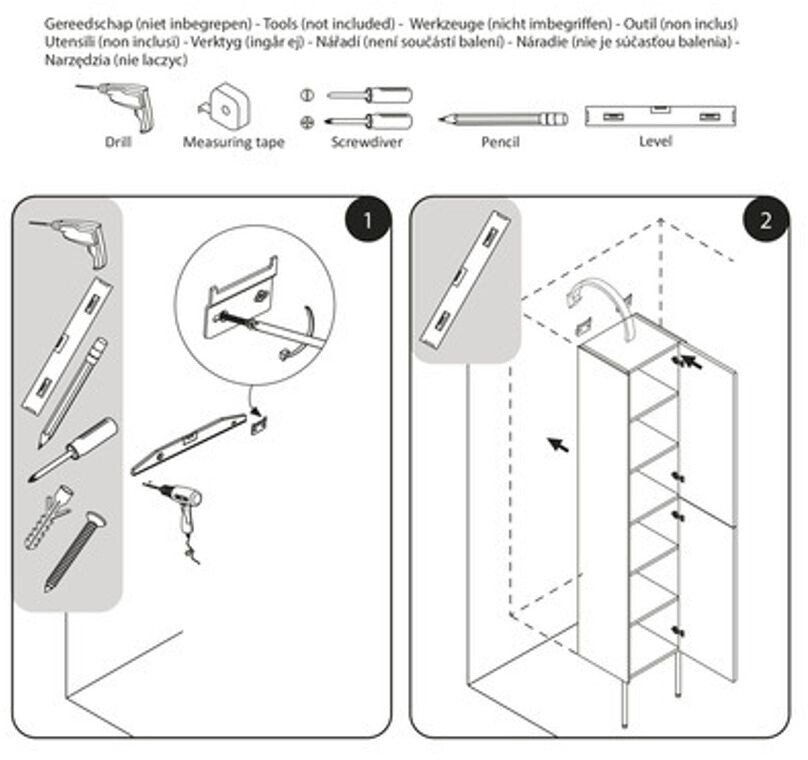 Gereedschap (niet inbegrepen) - Tools (not included) - Werkzeuge (nicht imbegriffen) - Outil (non inclus) Utensili (non inclusi) - Verktyg (ingår ej) - Nářadí (není součástí balení) - Náradie (nie je súčasťou balenia) - Narzędzia (nie laczyc)

Drill
Measuring tape
Screwdiver
Pencil
Level

1

2