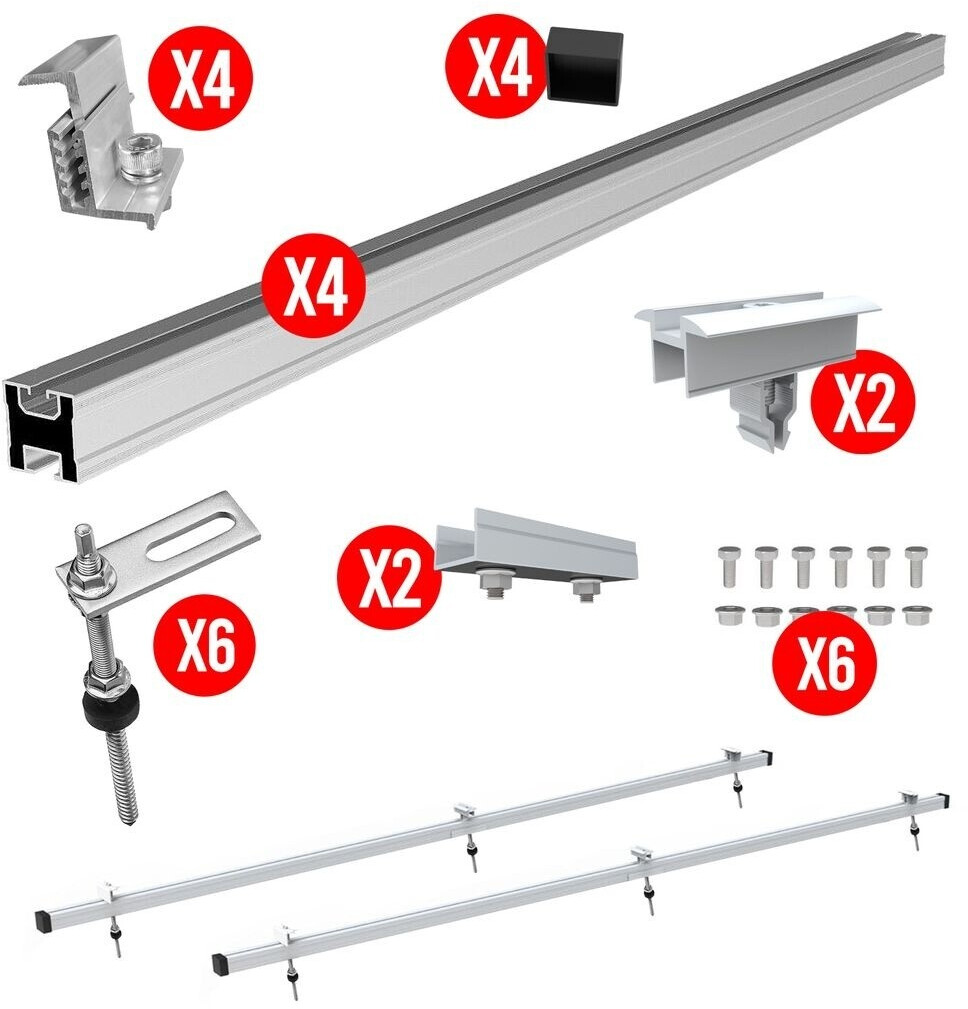 X4

X4

X4

X2

X6

X2

X6