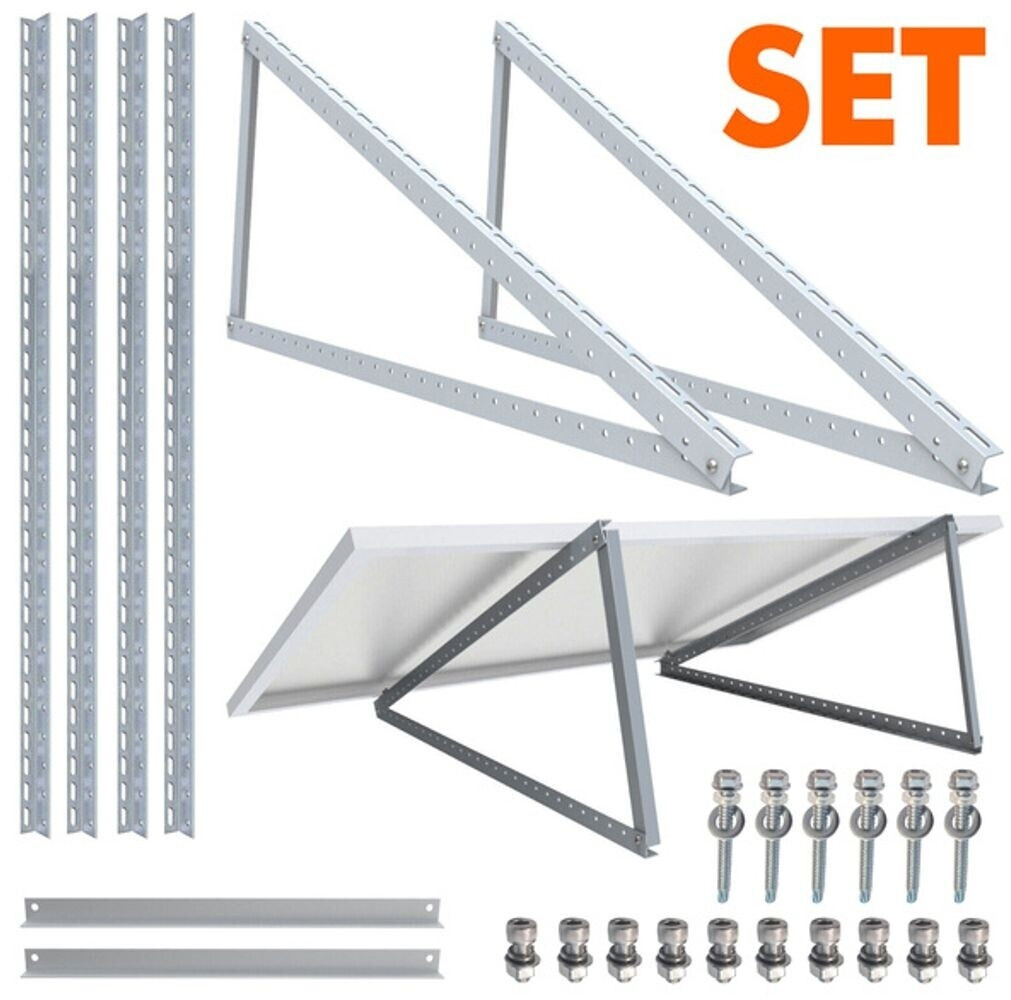 SET