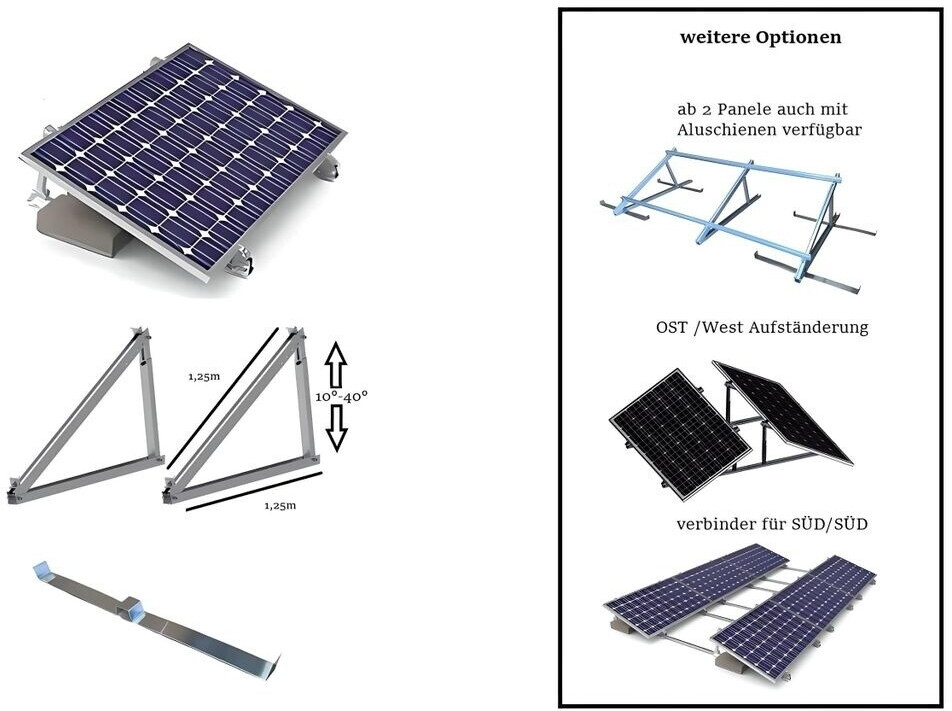 1,25m

10°-40°

1,25m

weitere Optionen

ab 2 Panele auch mit Aluschienen verfügbar

OST /West Aufständerung

verbinder für SÜD/SÜD