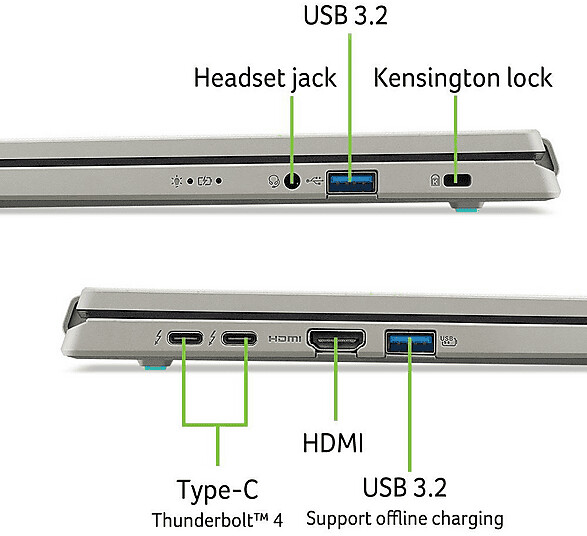 USB 3.2

Headset jack

Kensington lock

HDMI

HDMI

Type-C
Thunderbolt™ 4

USB 3.2
Support offline charging