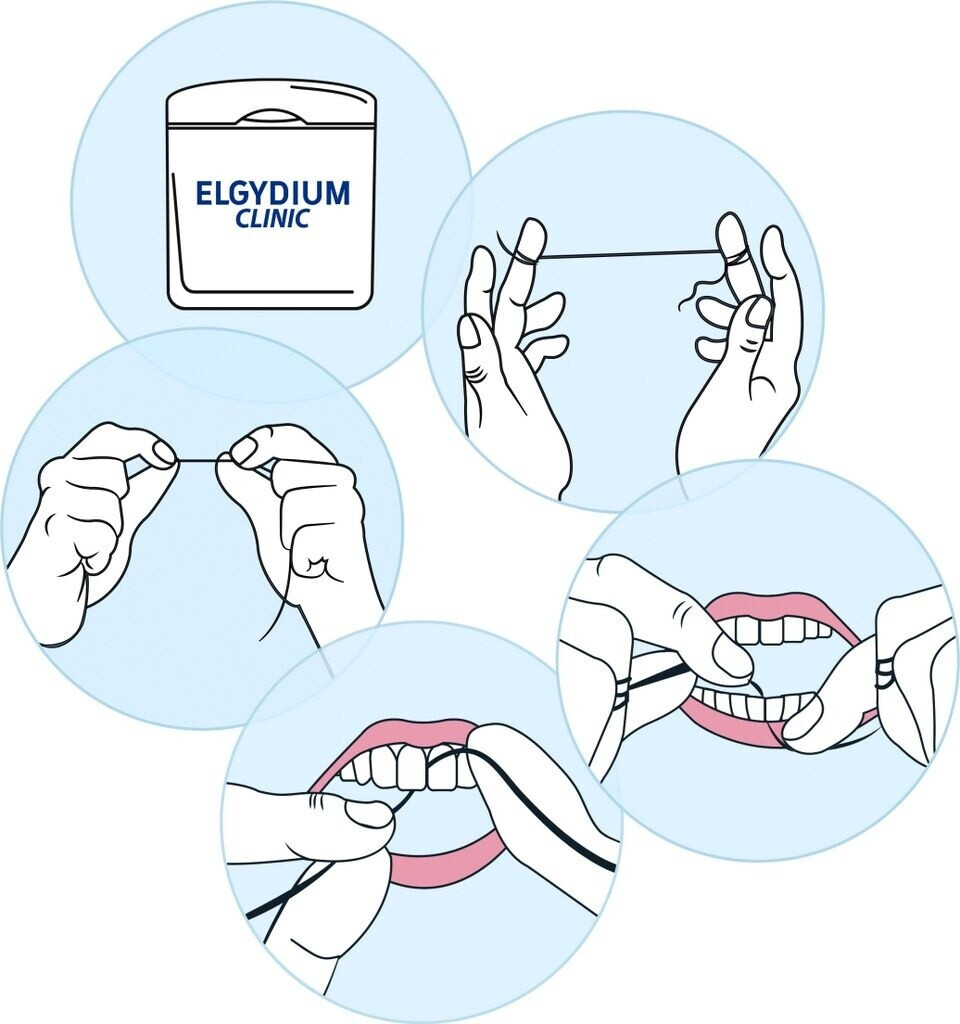 ELGYDIUM
CLINIC