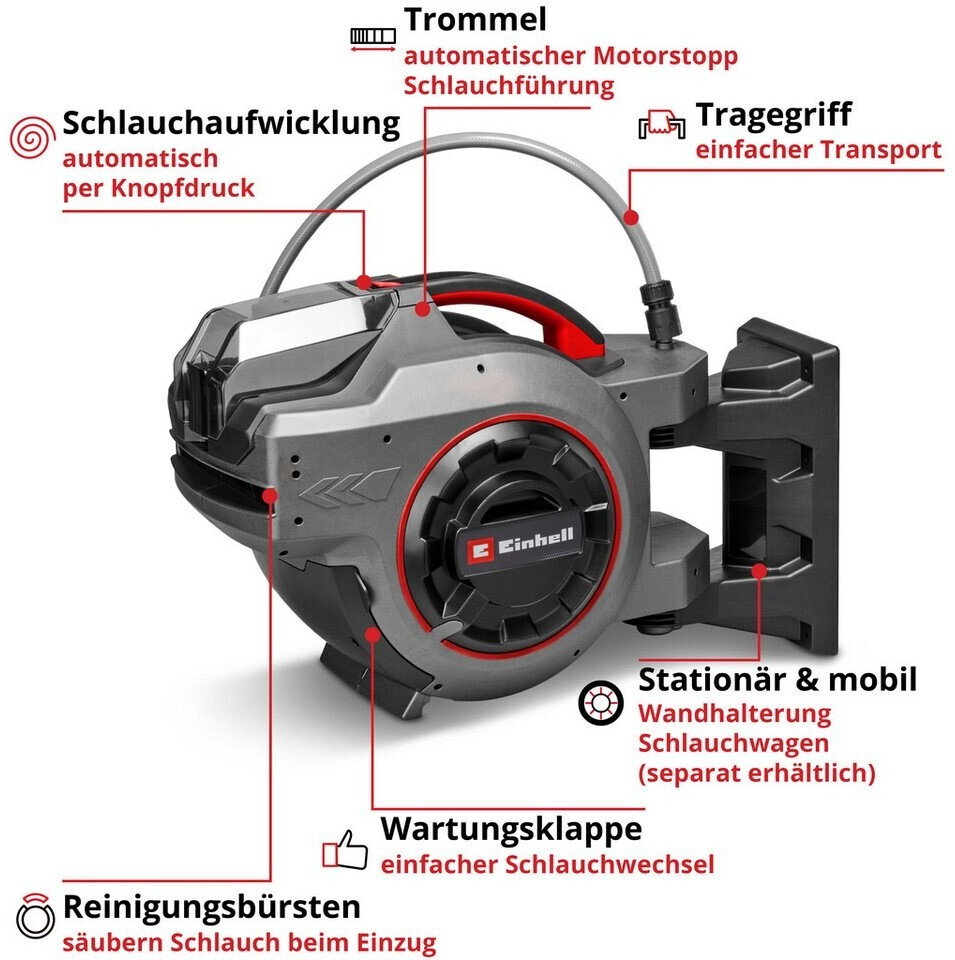 Trommel
automatischer Motorstopp
Schlauchführung

Schlauchaufwicklung
automatisch
per Knopfdruck

Tragegriff
einfacher Transport

Einhell

Stationär & mobil
Wandhalterung
Schlauchwagen
(separat erhältlich)

Wartungsklappe
einfacher Schlauchwechsel

Reinigungsbürsten
säubern Schlauch beim Einzug