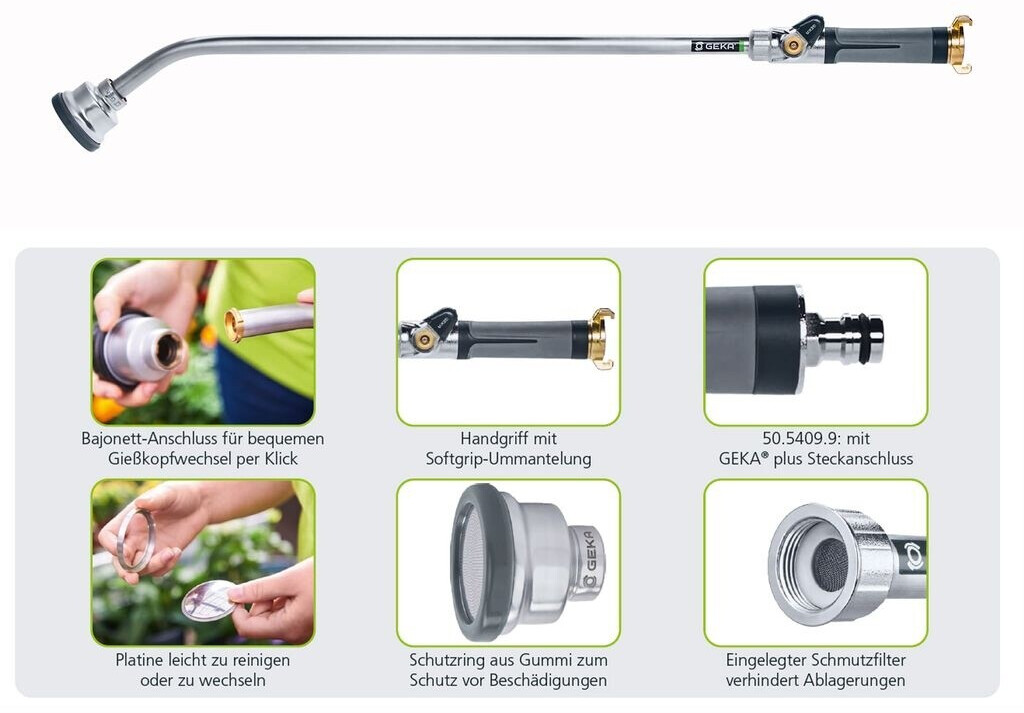 GEKA

Bajonett-Anschluss für bequemen Gießkopfwechsel per Klick

Handgriff mit Softgrip-Ummantelung

50.5409.9: mit GEKA® plus Steckanschluss

Platine leicht zu reinigen oder zu wechseln

GEKA

Schutzring aus Gummi zum Schutz vor Beschädigungen

Eingelegter Schmutzfilter verhindert Ablagerungen