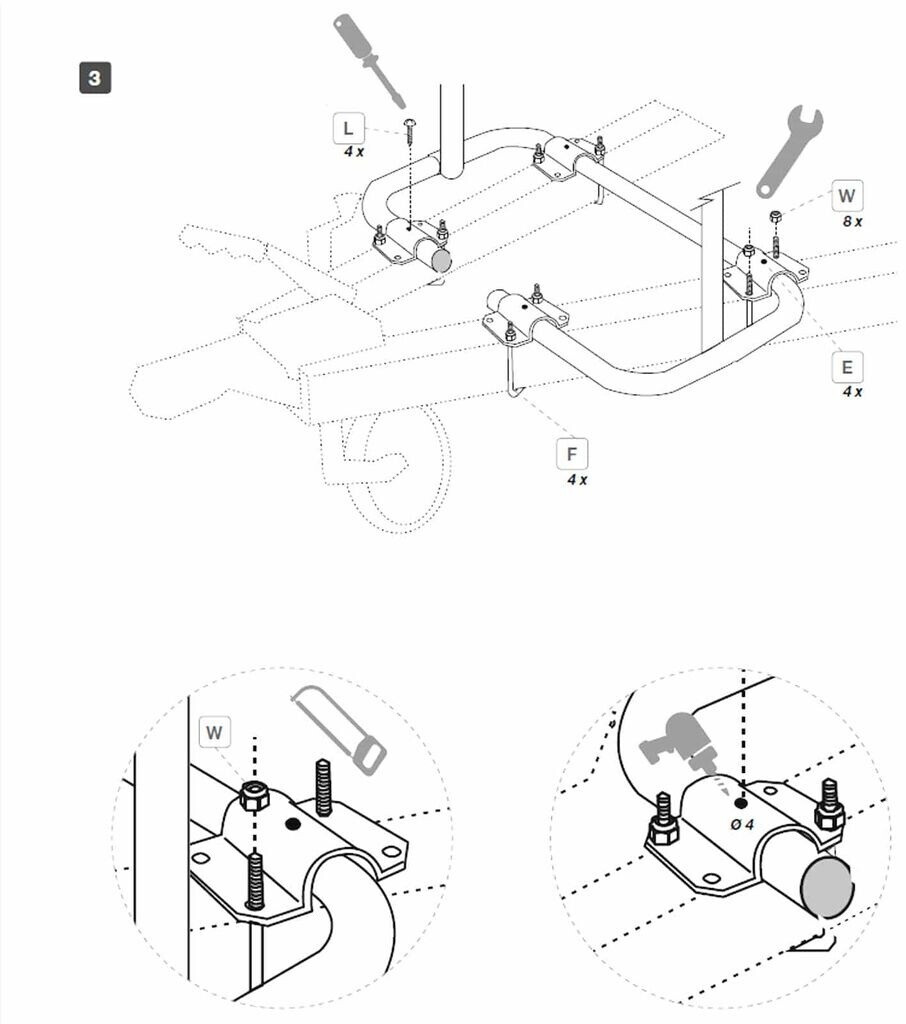 3

L
4 x

W
8 x

E
4 x

F
4 x

W

Ø 4