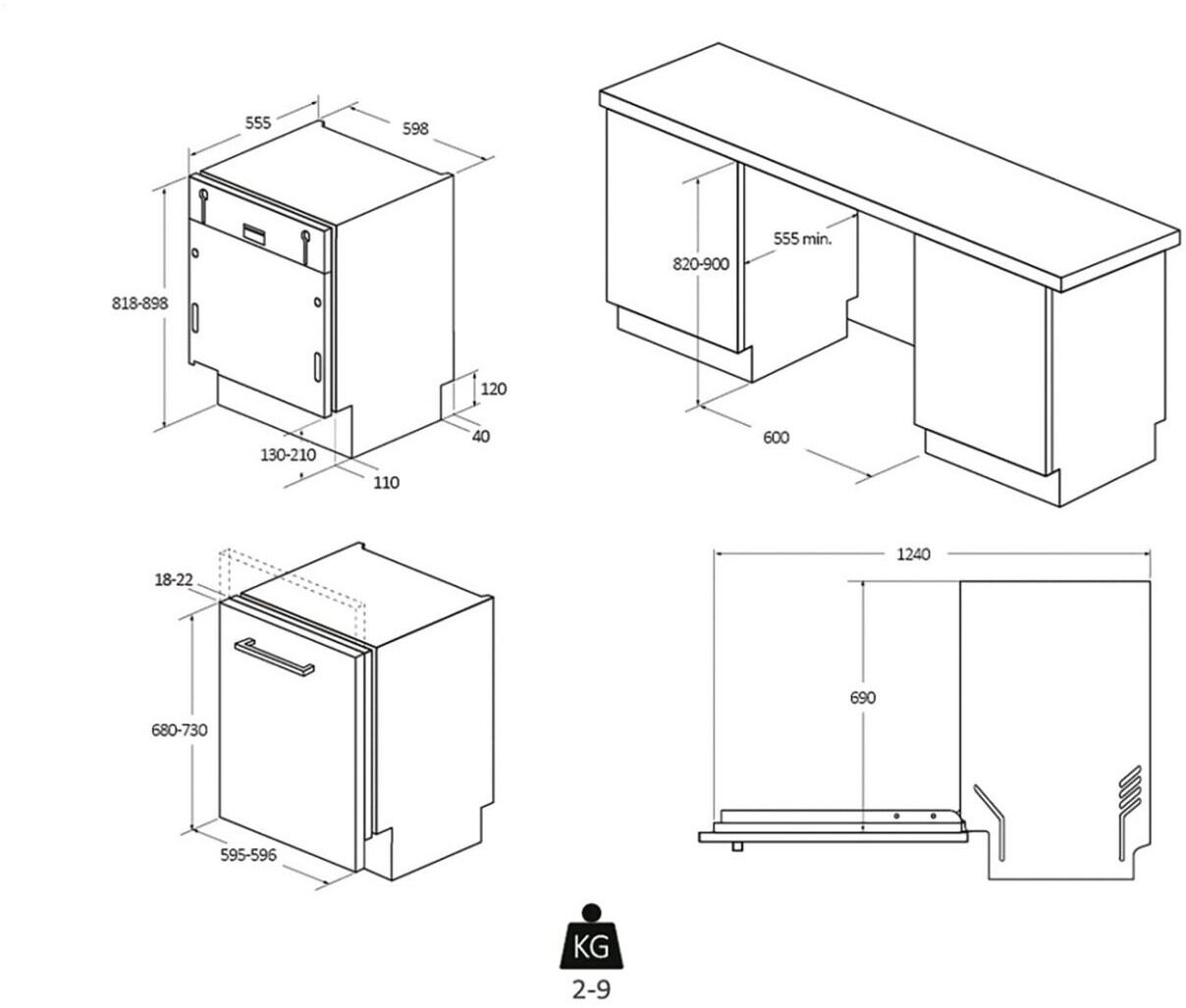 555
598
818-898
120
40
130-210
110

820-900
555 min.
600

18-22
680-730
595-596

1240
690

KG
2-9