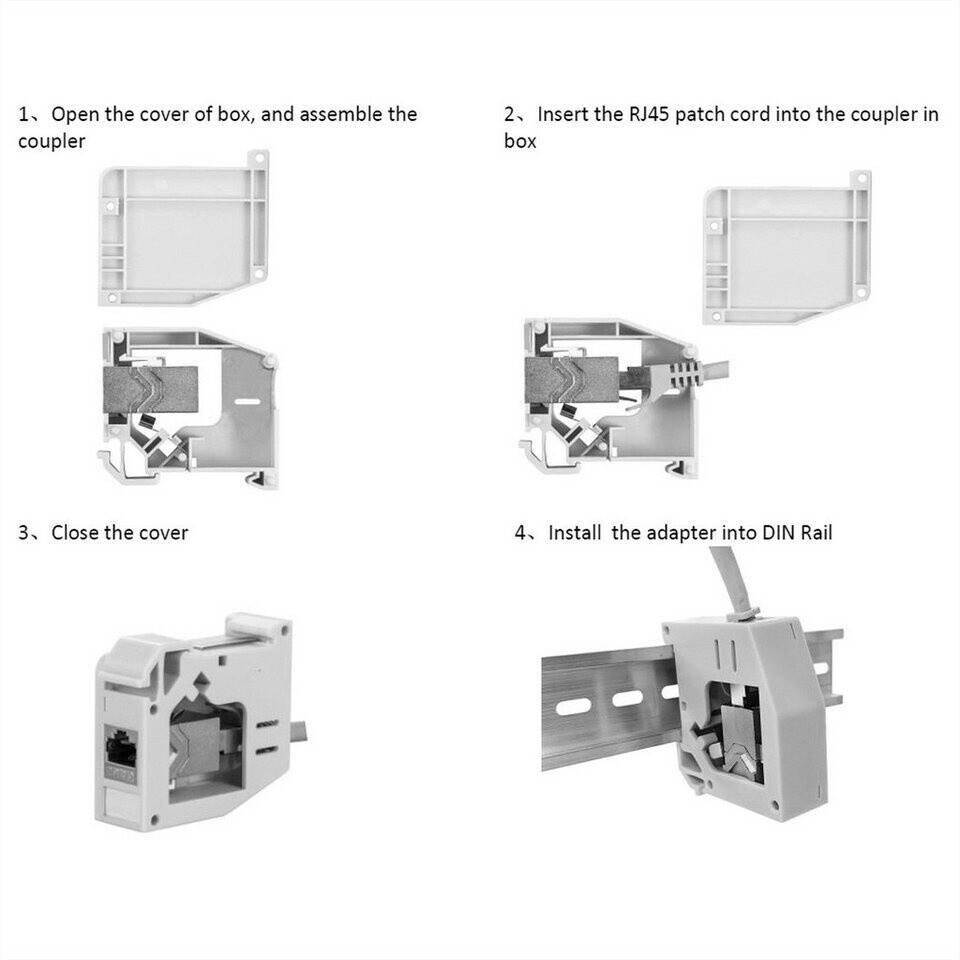 1、Open the cover of box, and assemble the coupler

2、Insert the RJ45 patch cord into the coupler in box

3、Close the cover

4、Install  the adapter into DIN Rail