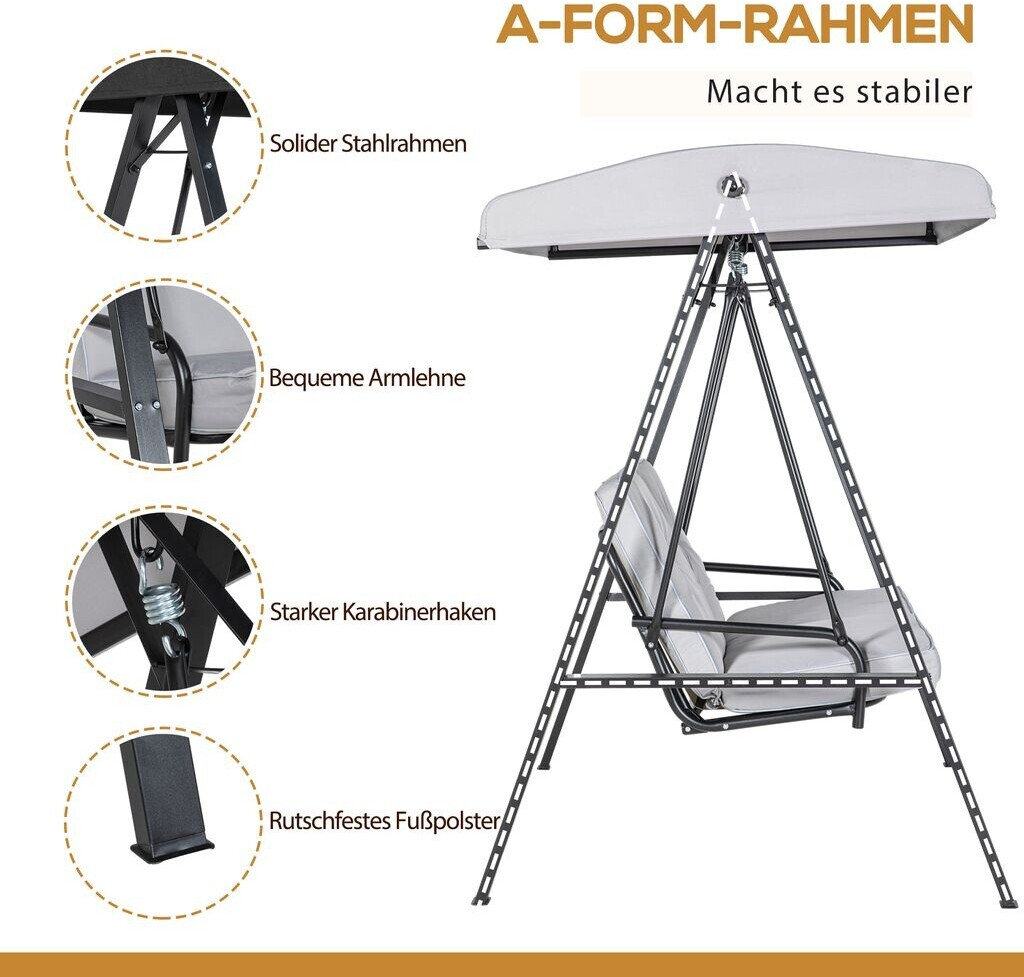 A-FORM-RAHMEN

Macht es stabiler

Solider Stahlrahmen

Bequeme Armlehne

Starker Karabinerhaken

Rutschfestes Fußpolster