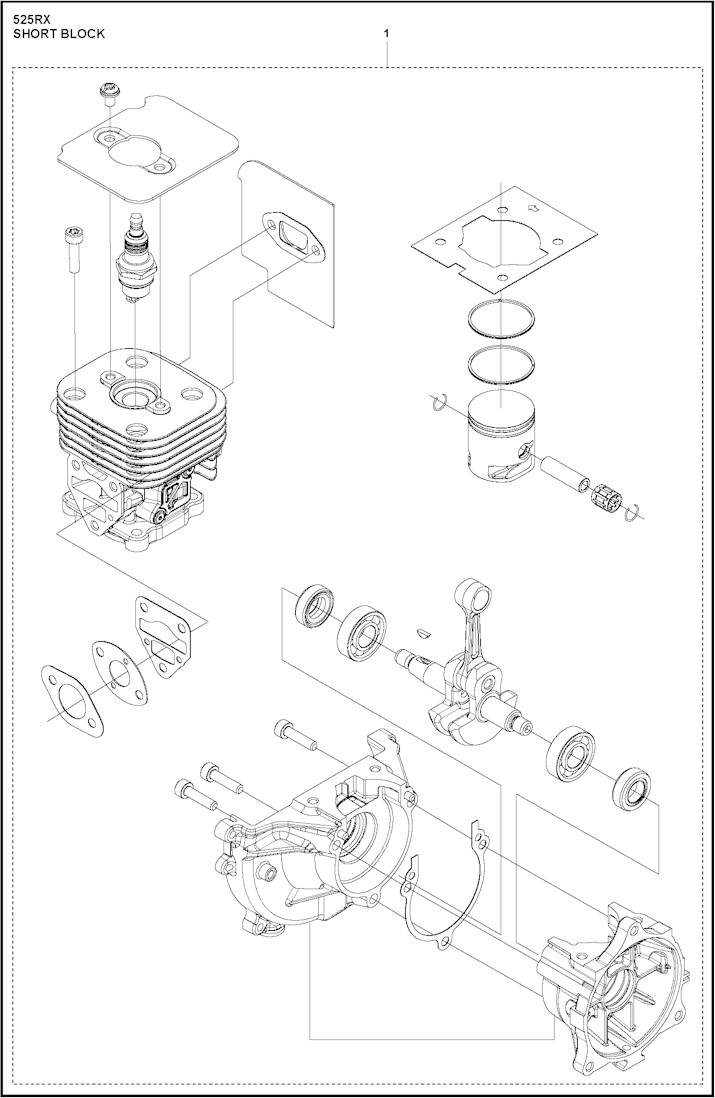 525RX
SHORT BLOCK

1