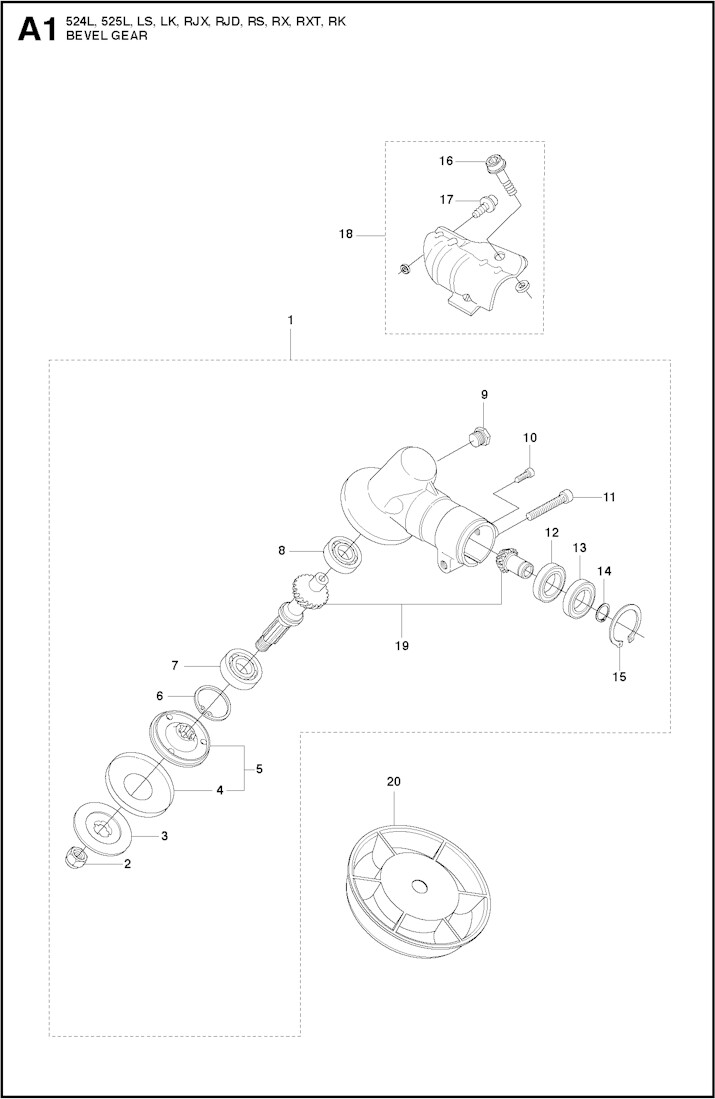 A1 524L, 525L, LS, LK, RJX, RJD, RS, RX, RXT, RK
BEVEL GEAR

16
17
18
1
9
10
11
8
12
13
14
19
15
7
6
5
4
3
2
20