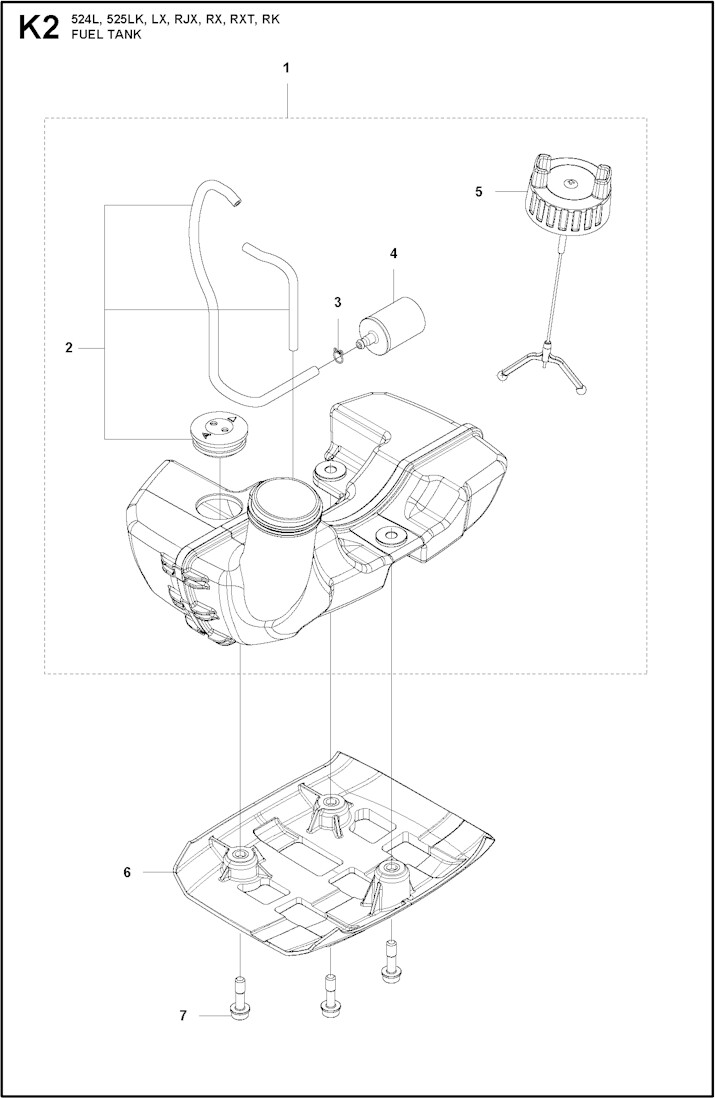 K2 524L, 525LK, LX, RJX, RX, RXT, RK
FUEL TANK

1

5

4

3

2

6

7