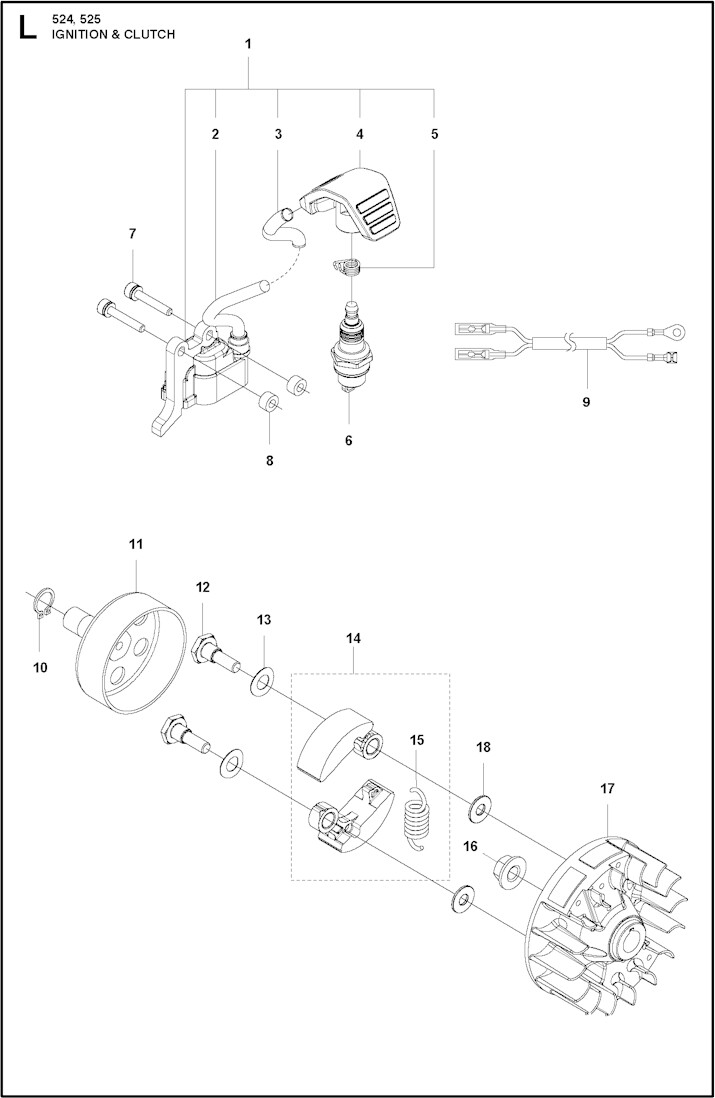 L
524, 525
IGNITION & CLUTCH

1
2
3
4
5
7
9
8
6
11
12
13
14
10
15
18
17
16