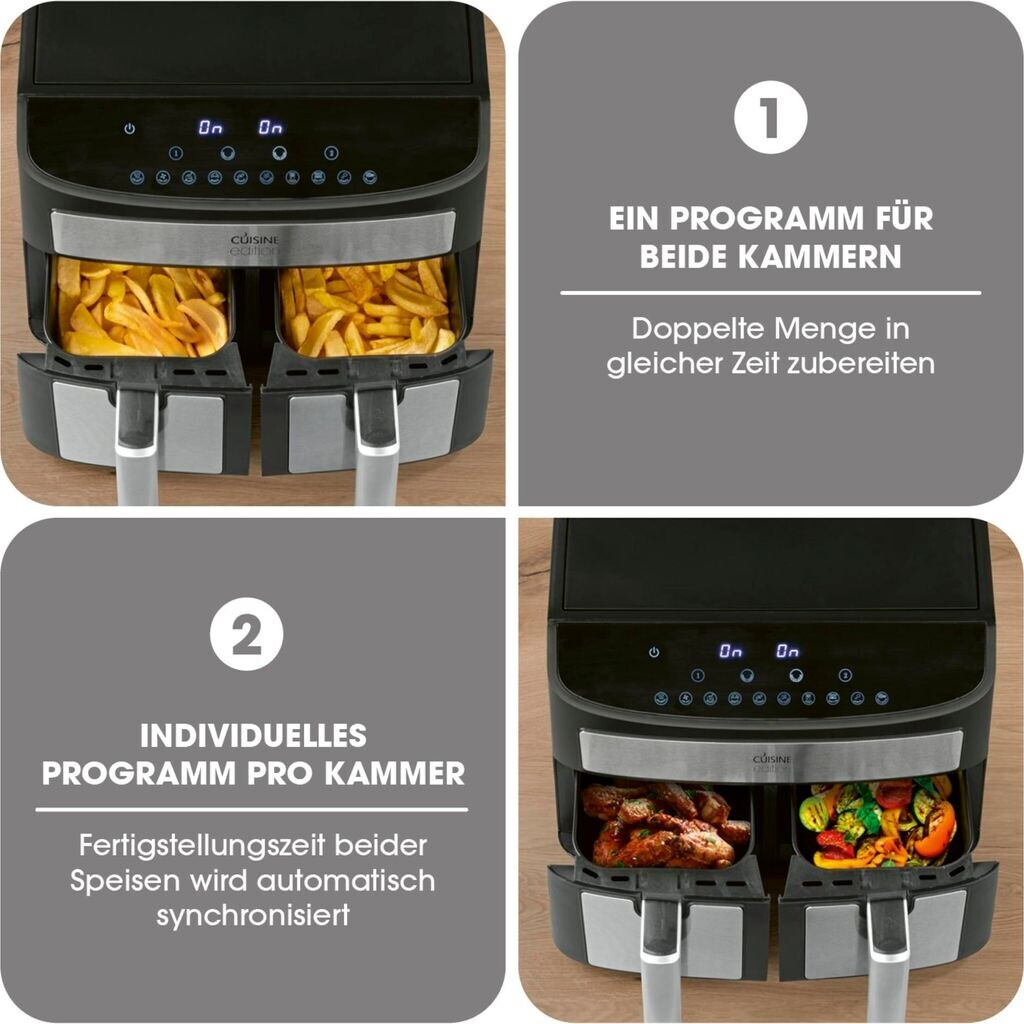 On On

CUISINE edition

1

EIN PROGRAMM FÜR BEIDE KAMMERN

Doppelte Menge in gleicher Zeit zubereiten

2

INDIVIDUELLES PROGRAMM PRO KAMMER

Fertigstellungszeit beider Speisen wird automatisch synchronisiert

On On

CUISINE edition