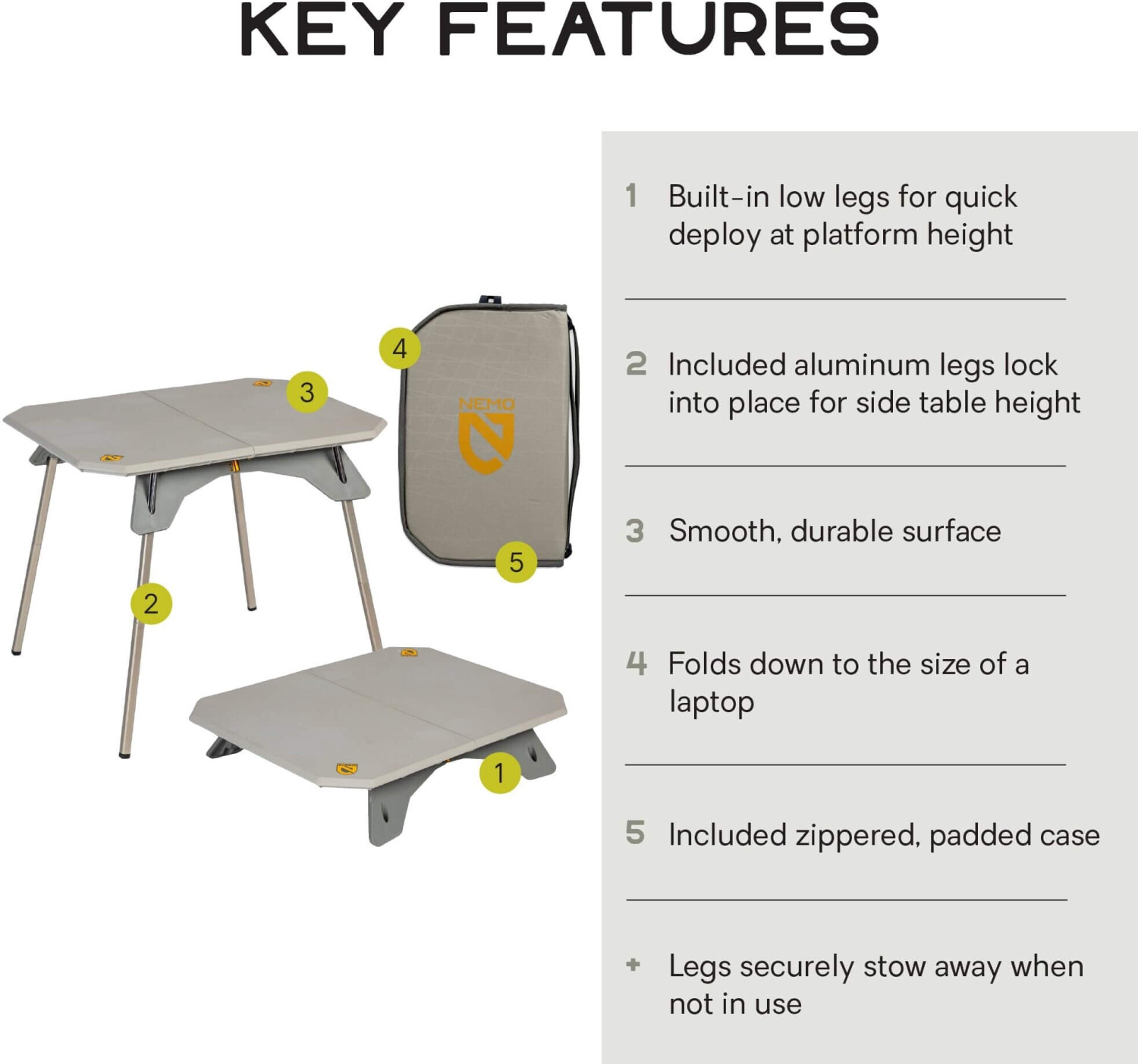 KEY FEATURES

4

3

NEMO

5

2

1

1 Built-in low legs for quick deploy at platform height

2 Included aluminum legs lock into place for side table height

3 Smooth, durable surface

4 Folds down to the size of a laptop

5 Included zippered, padded case

+ Legs securely stow away when not in use