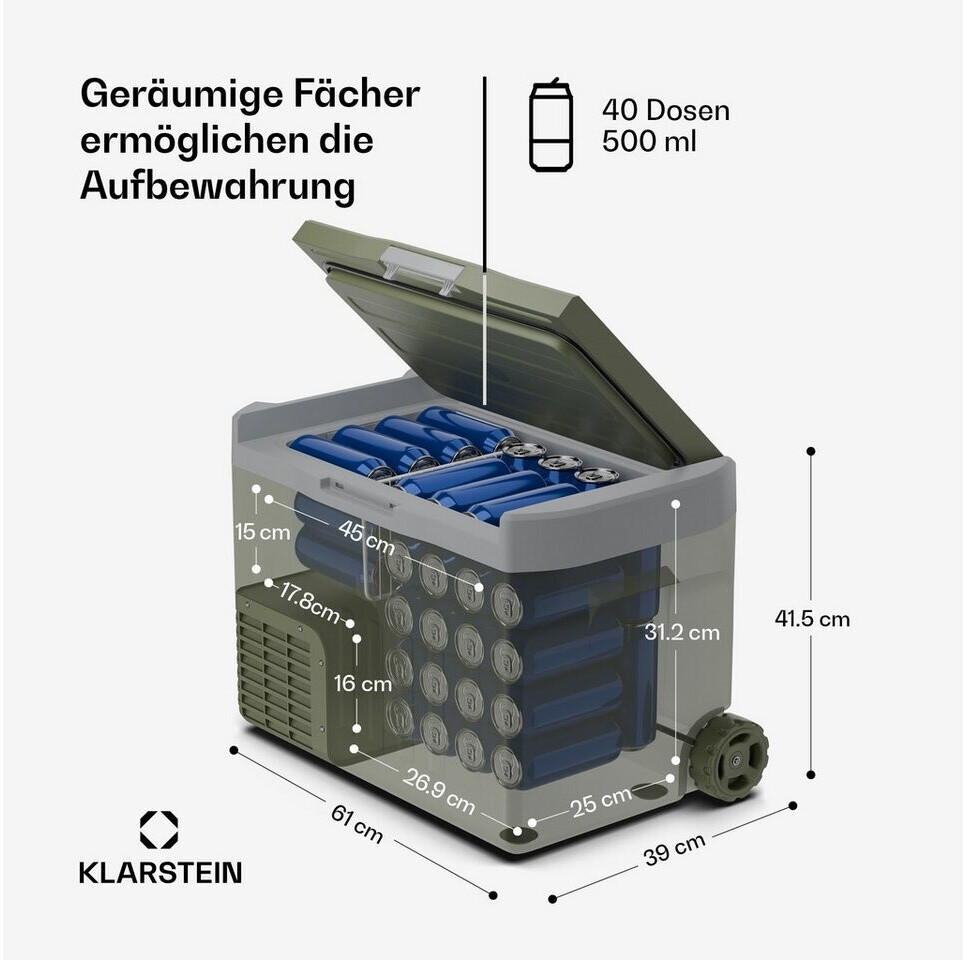 Geräumige Fächer ermöglichen die Aufbewahrung

40 Dosen
500 ml

15 cm
45 cm
17.8cm
16 cm
31.2 cm
41.5 cm
26.9 cm
25 cm
61 cm
39 cm

KLARSTEIN