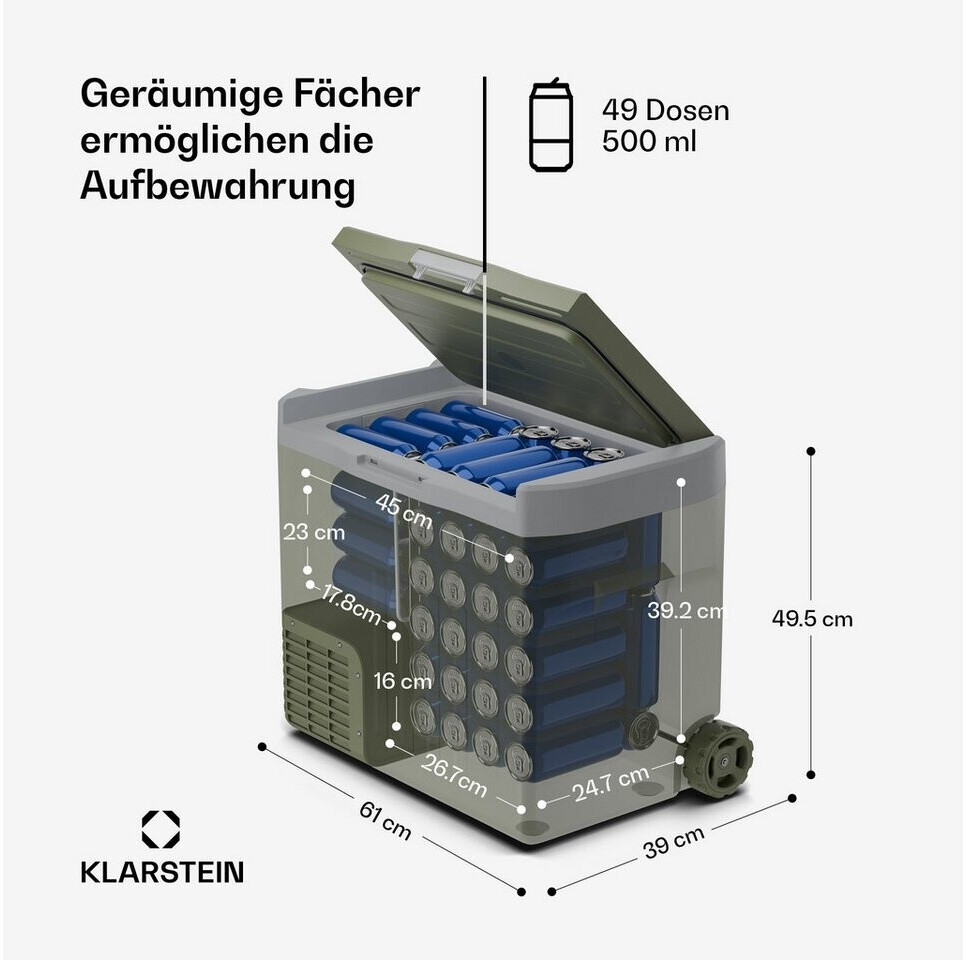 Geräumige Fächer ermöglichen die Aufbewahrung

49 Dosen
500 ml

45 cm
23 cm
17.8cm
16 cm
39.2 cm
49.5 cm
26.7cm
24.7 cm
61 cm
39 cm

KLARSTEIN