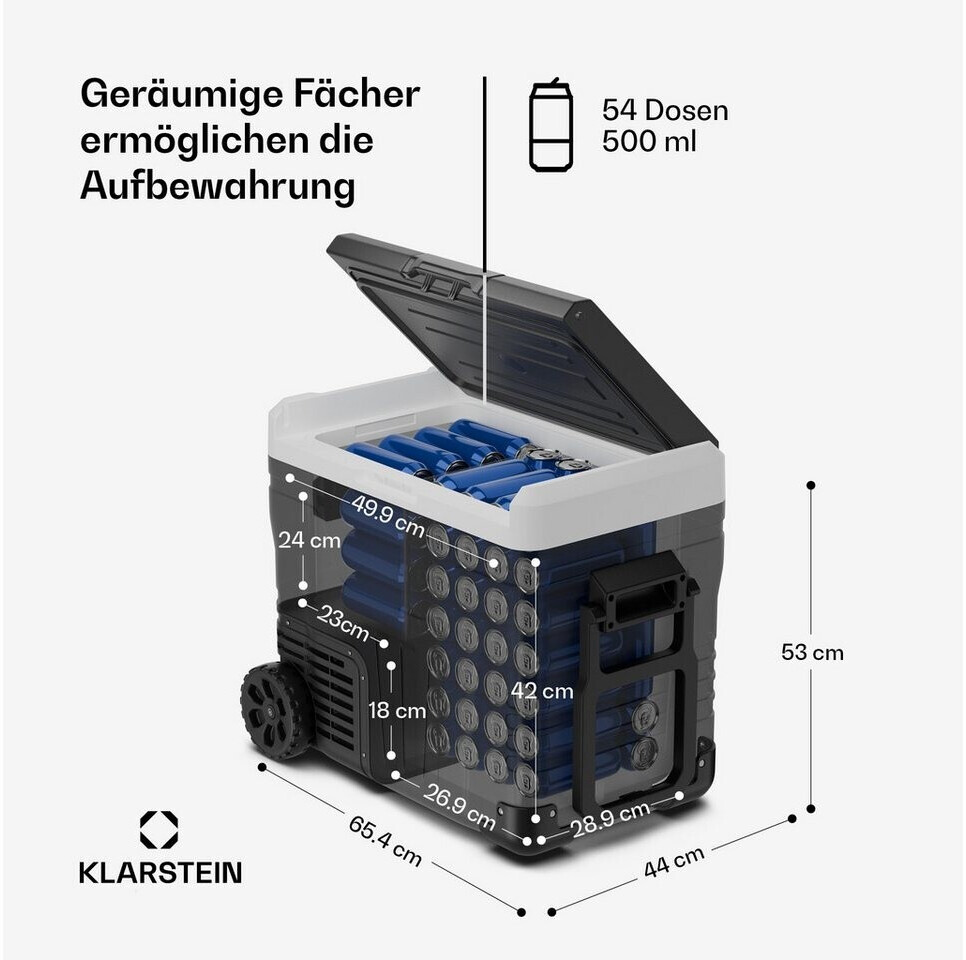 Geräumige Fächer ermöglichen die Aufbewahrung

54 Dosen
500 ml

49.9 cm
24 cm
23cm
18 cm
42 cm
26.9 cm
28.9 cm
53 cm
65.4 cm
44 cm

KLARSTEIN