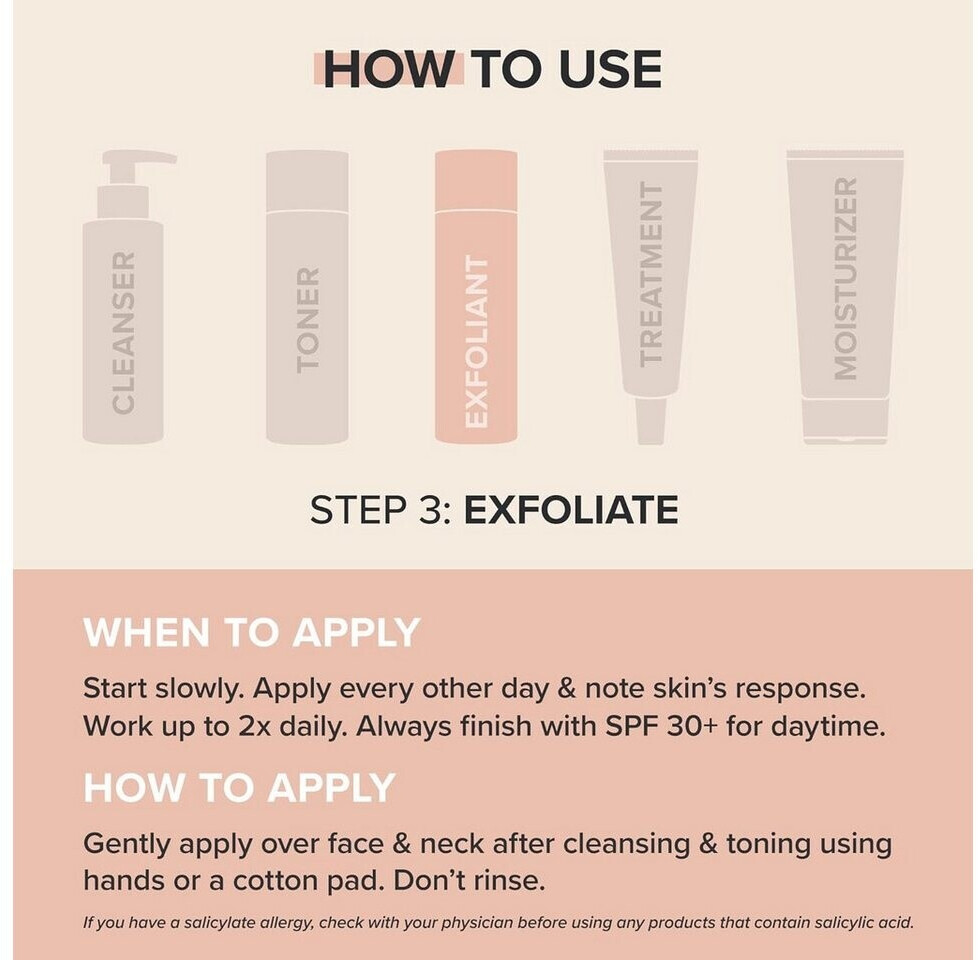 HOW TO USE

CLEANSER

TONER

EXFOLIANT

TREATMENT

MOISTURIZER

STEP 3: EXFOLIATE

WHEN TO APPLY

Start slowly. Apply every other day & note skin's response. Work up to 2x daily. Always finish with SPF 30+ for daytime.

HOW TO APPLY

Gently apply over face & neck after cleansing & toning using hands or a cotton pad. Don't rinse.

If you have a salicylate allergy, check with your physician before using any products that contain salicylic acid.