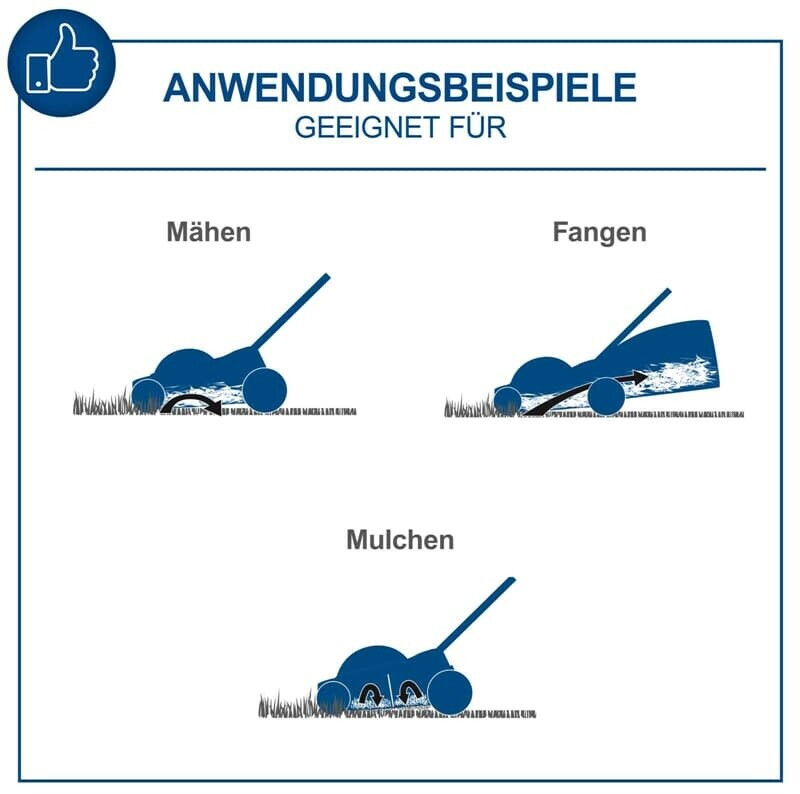 ANWENDUNGSBEISPIELE
GEEIGNET FÜR

Mähen

Fangen

Mulchen