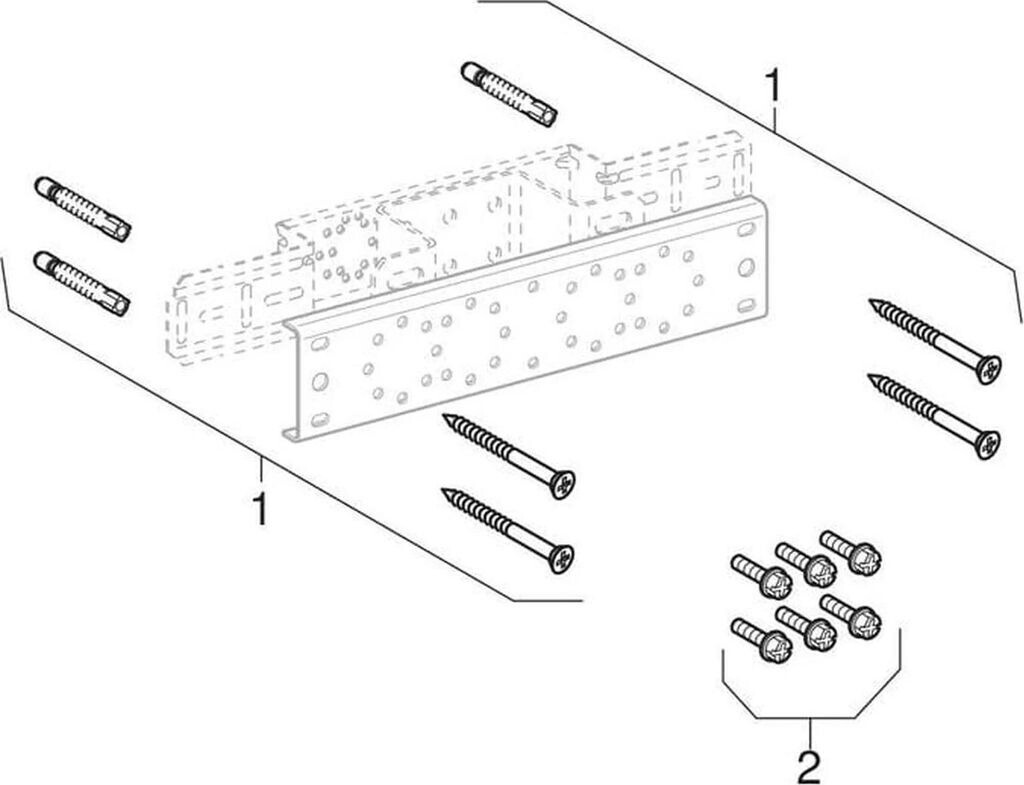 1

1

2