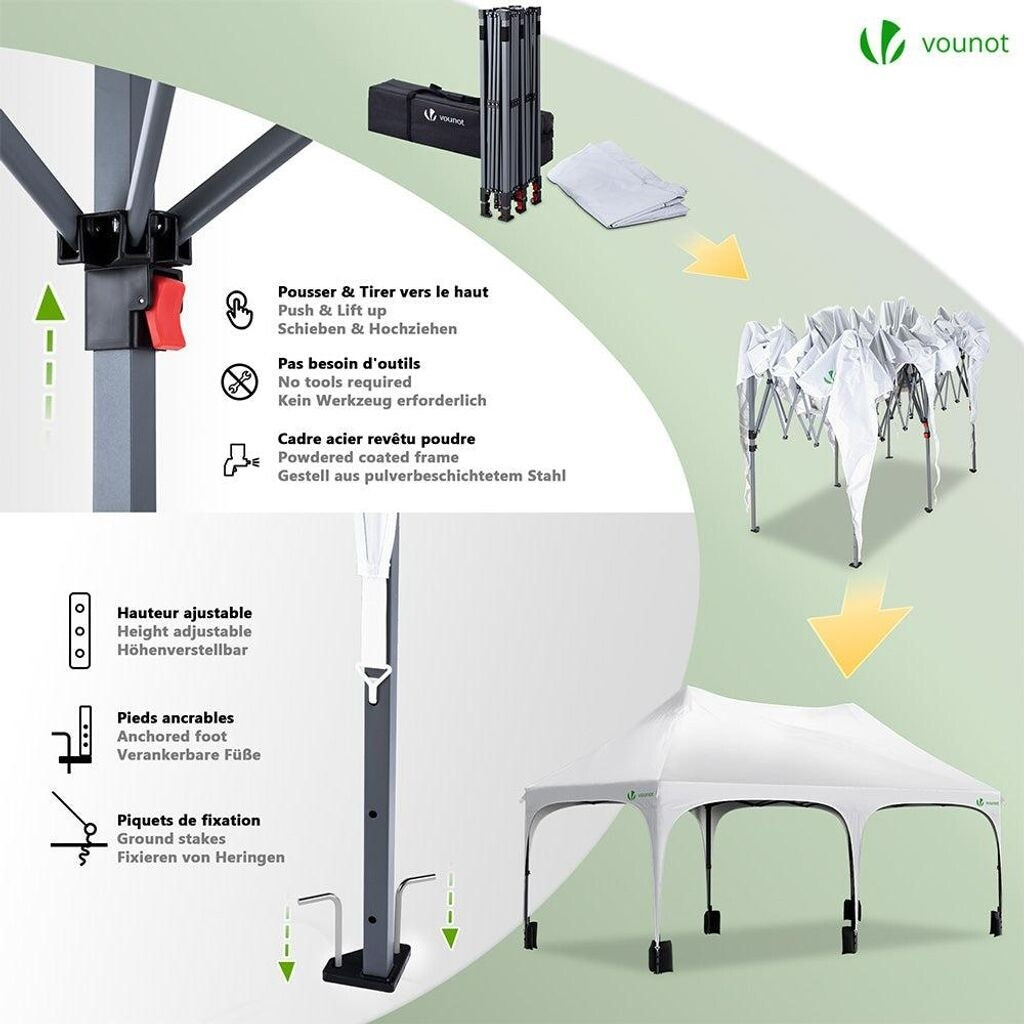 vounot

vounot

Pousser & Tirer vers le haut
Push & Lift up
Schieben & Hochziehen

Pas besoin d'outils
No tools required
Kein Werkzeug erforderlich

Cadre acier revêtu poudre
Powdered coated frame
Gestell aus pulverbeschichtetem Stahl

Hauteur ajustable
Height adjustable
Höhenverstellbar

Pieds ancrables
Anchored foot
Verankerbare Füße

Piquets de fixation
Ground stakes
Fixieren von Heringen

vounot

vounot