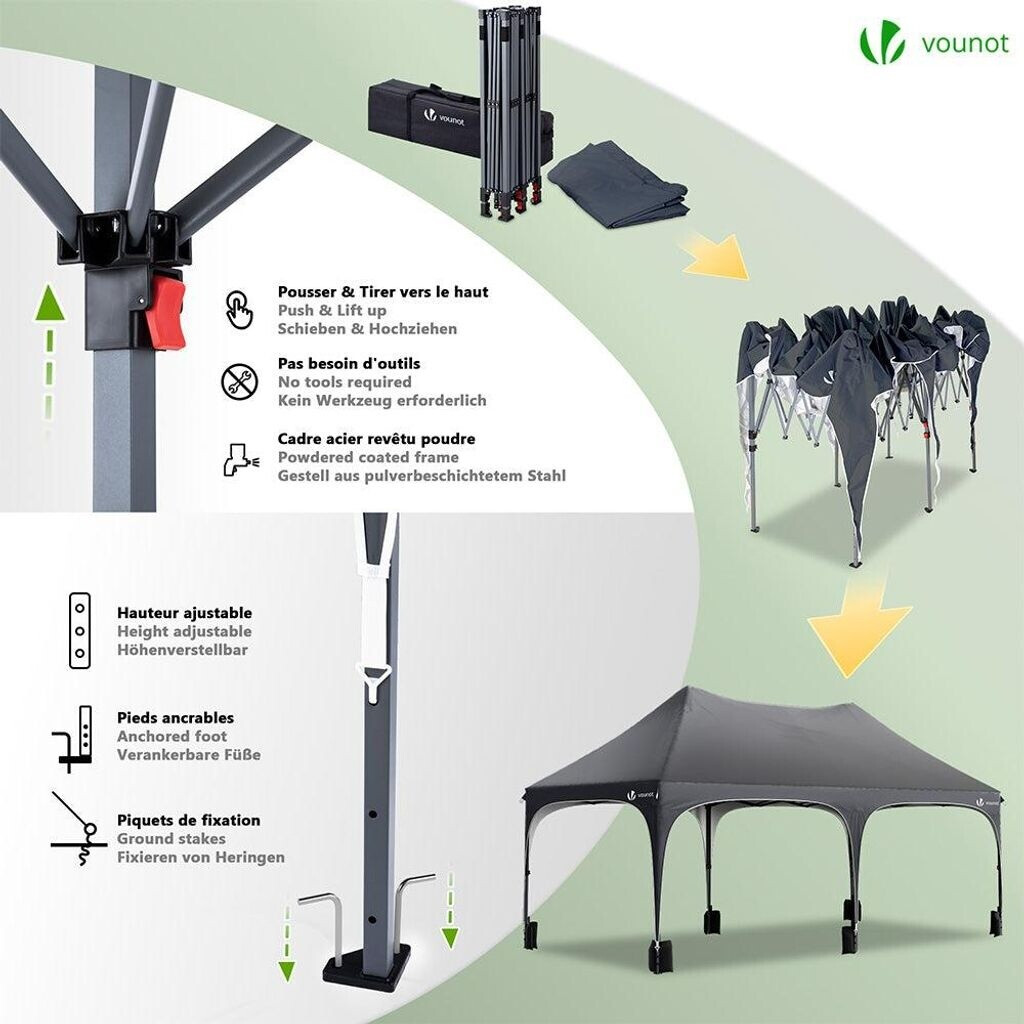 vounot

vounot

Pousser & Tirer vers le haut
Push & Lift up
Schieben & Hochziehen

Pas besoin d'outils
No tools required
Kein Werkzeug erforderlich

Cadre acier revêtu poudre
Powdered coated frame
Gestell aus pulverbeschichtetem Stahl

Hauteur ajustable
Height adjustable
Höhenverstellbar

Pieds ancrables
Anchored foot
Verankerbare Füße

Piquets de fixation
Ground stakes
Fixieren von Heringen

vounot

vounot