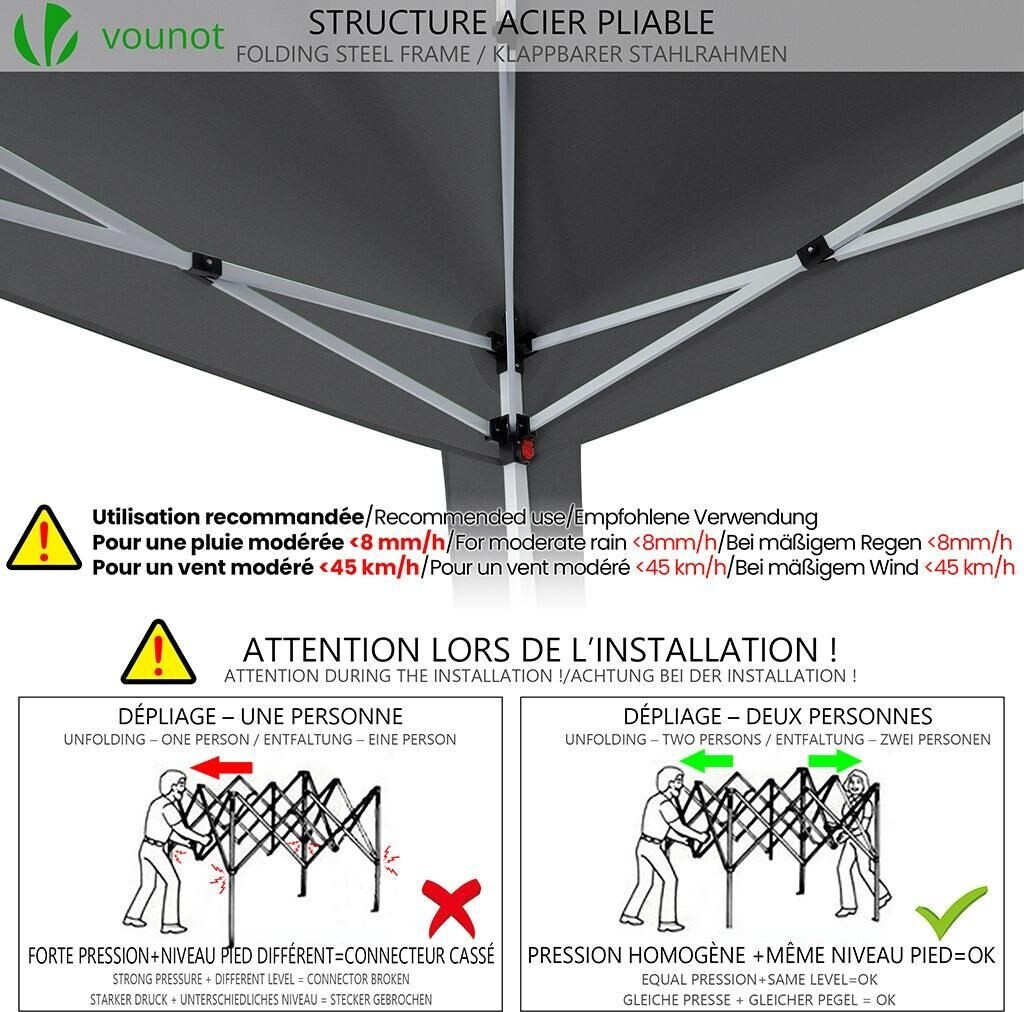 vounot

STRUCTURE ACIER PLIABLE
FOLDING STEEL FRAME / KLAPPBARER STAHLRAHMEN

Utilisation recommandée/Recommended use/Empfohlene Verwendung
Pour une pluie modérée <8 mm/h/For moderate rain <8mm/h/Bei mäßigem Regen <8mm/h
Pour un vent modéré <45 km/h/Pour un vent modéré <45 km/h/Bei mäßigem Wind <45 km/h

ATTENTION LORS DE L'INSTALLATION !
ATTENTION DURING THE INSTALLATION !/ACHTUNG BEI DER INSTALLATION !

DÉPLIAGE – UNE PERSONNE
UNFOLDING – ONE PERSON / ENTFALTUNG – EINE PERSON

FORTE PRESSION+NIVEAU PIED DIFFÉRENT=CONNECTEUR CASSÉ
STRONG PRESSURE + DIFFERENT LEVEL = CONNECTOR BROKEN
STARKER DRUCK + UNTERSCHIEDLICHES NIVEAU = STECKER GEBROCHEN

DÉPLIAGE – DEUX PERSONNES
UNFOLDING – TWO PERSONS / ENTFALTUNG – ZWEI PERSONEN

PRESSION HOMOGÈNE +MÊME NIVEAU PIED=OK
EQUAL PRESSION+SAME LEVEL=OK
GLEICHE PRESSE + GLEICHER PEGEL = OK