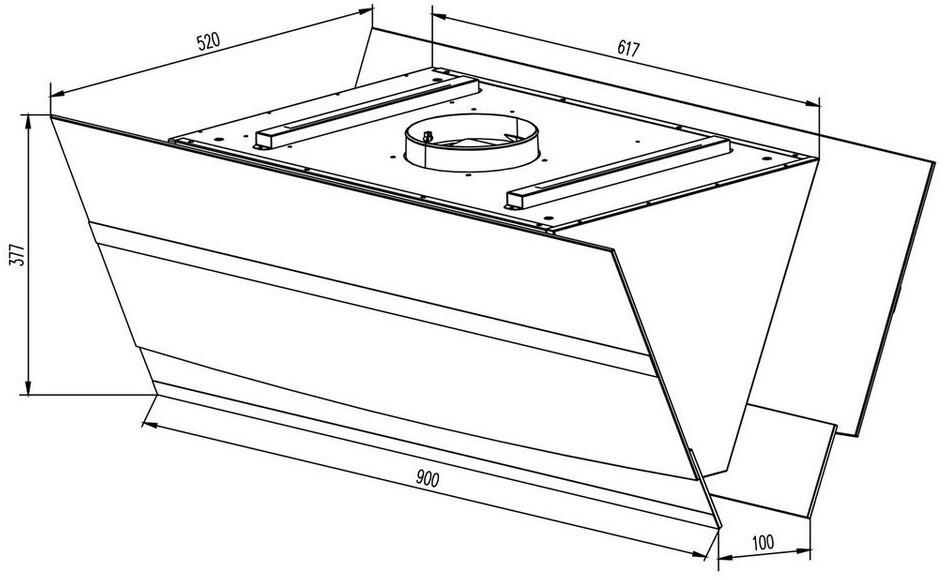 520

617

377

900

100