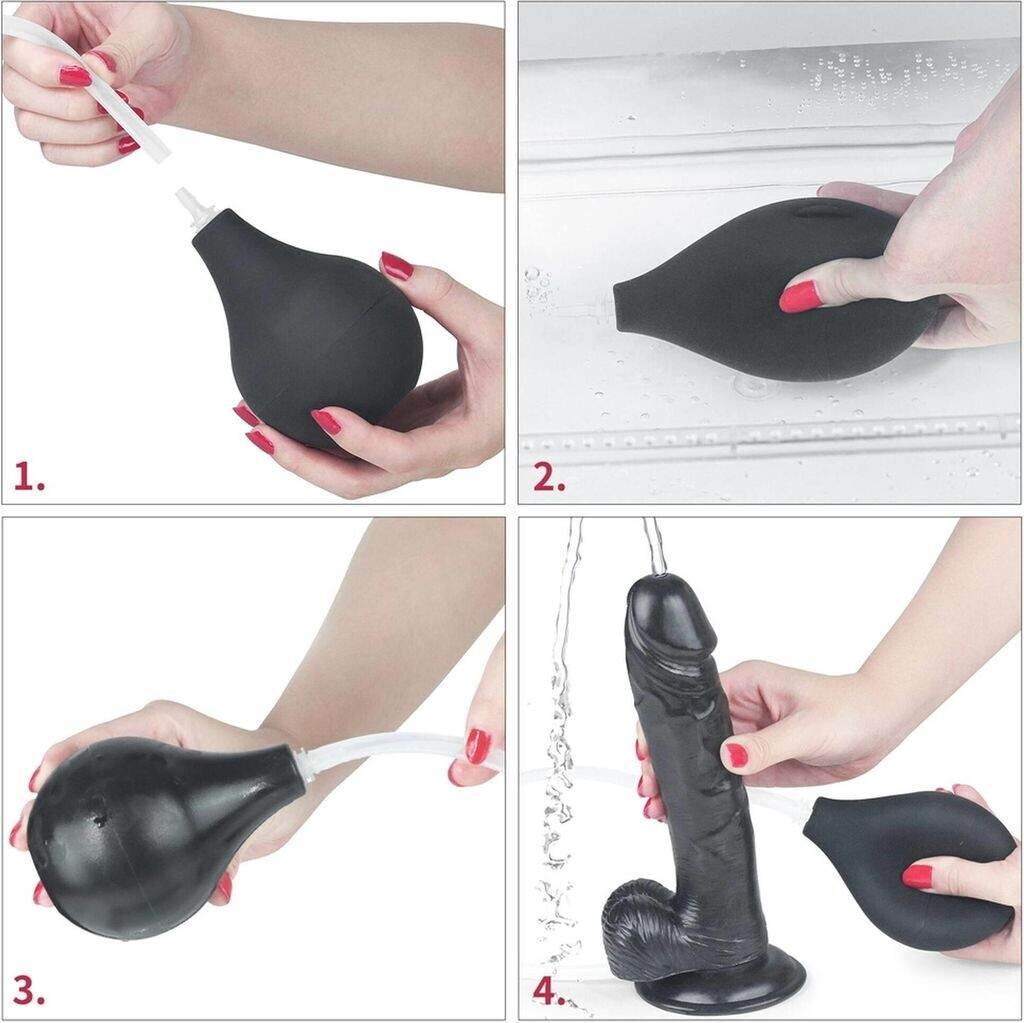 1.

2.

3.

4.